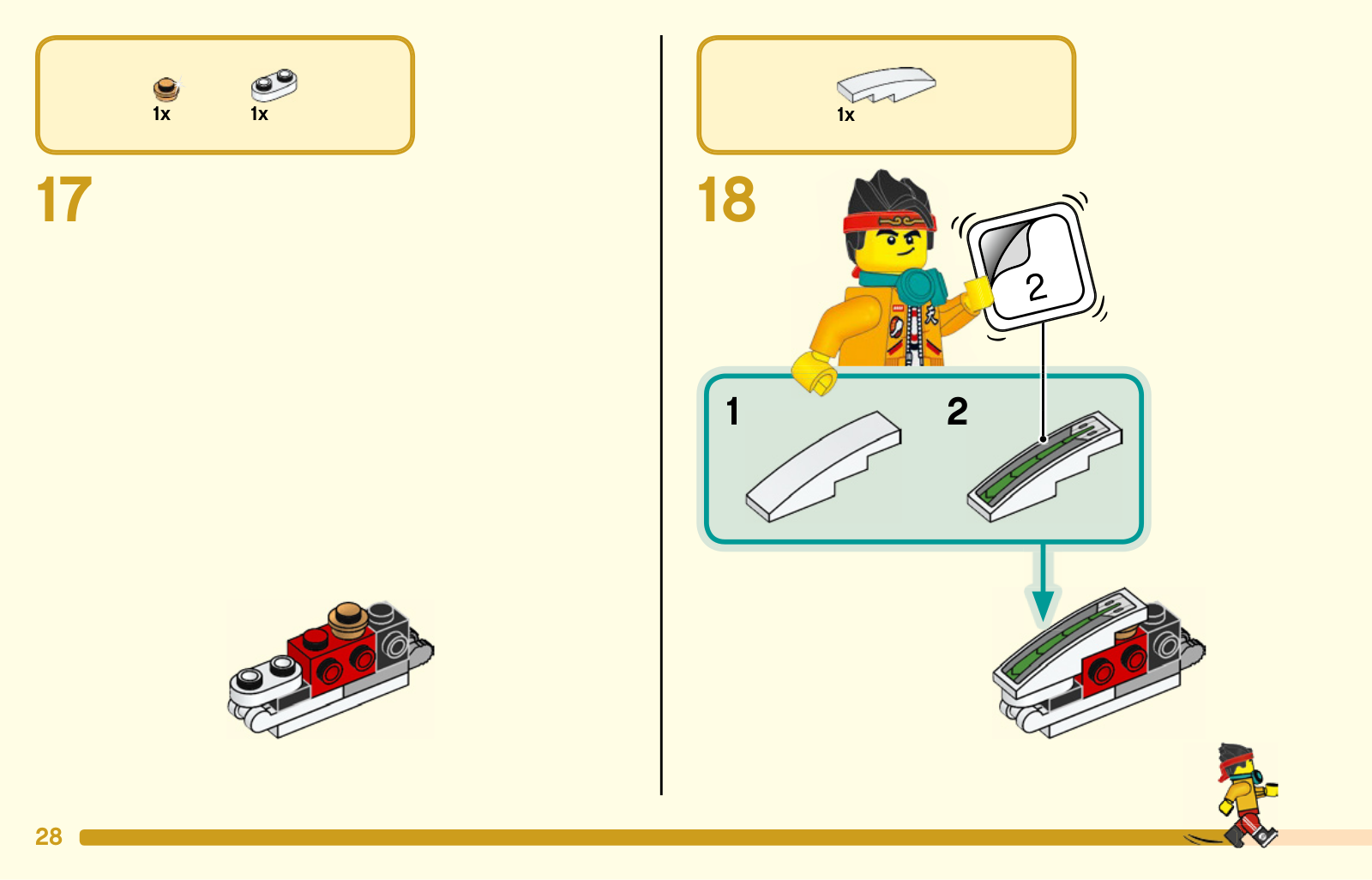 1x 1x

17

1x

18

2

1

2

28