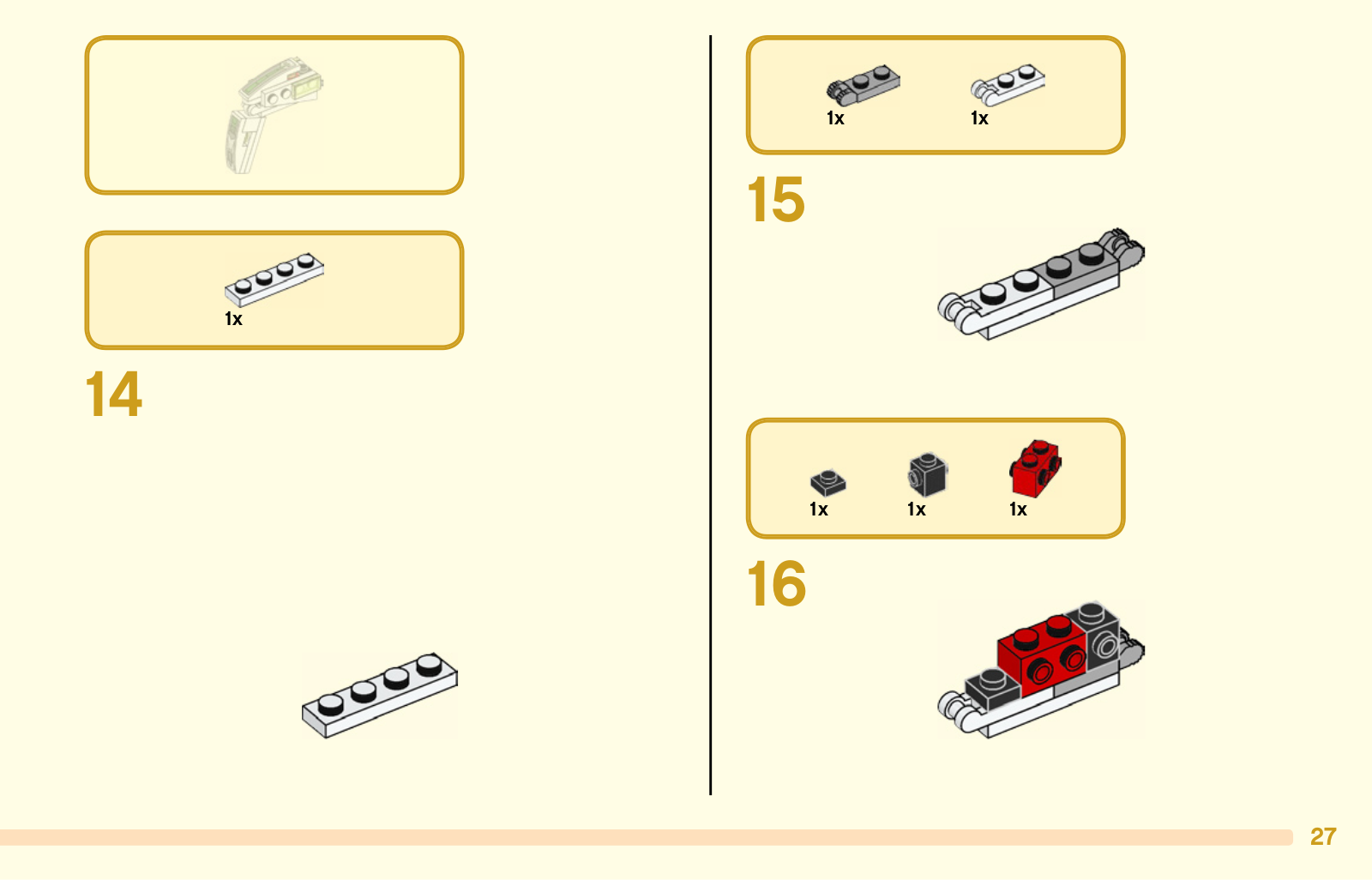 1x

14

1x 1x

15

1x 1x 1x

16

27