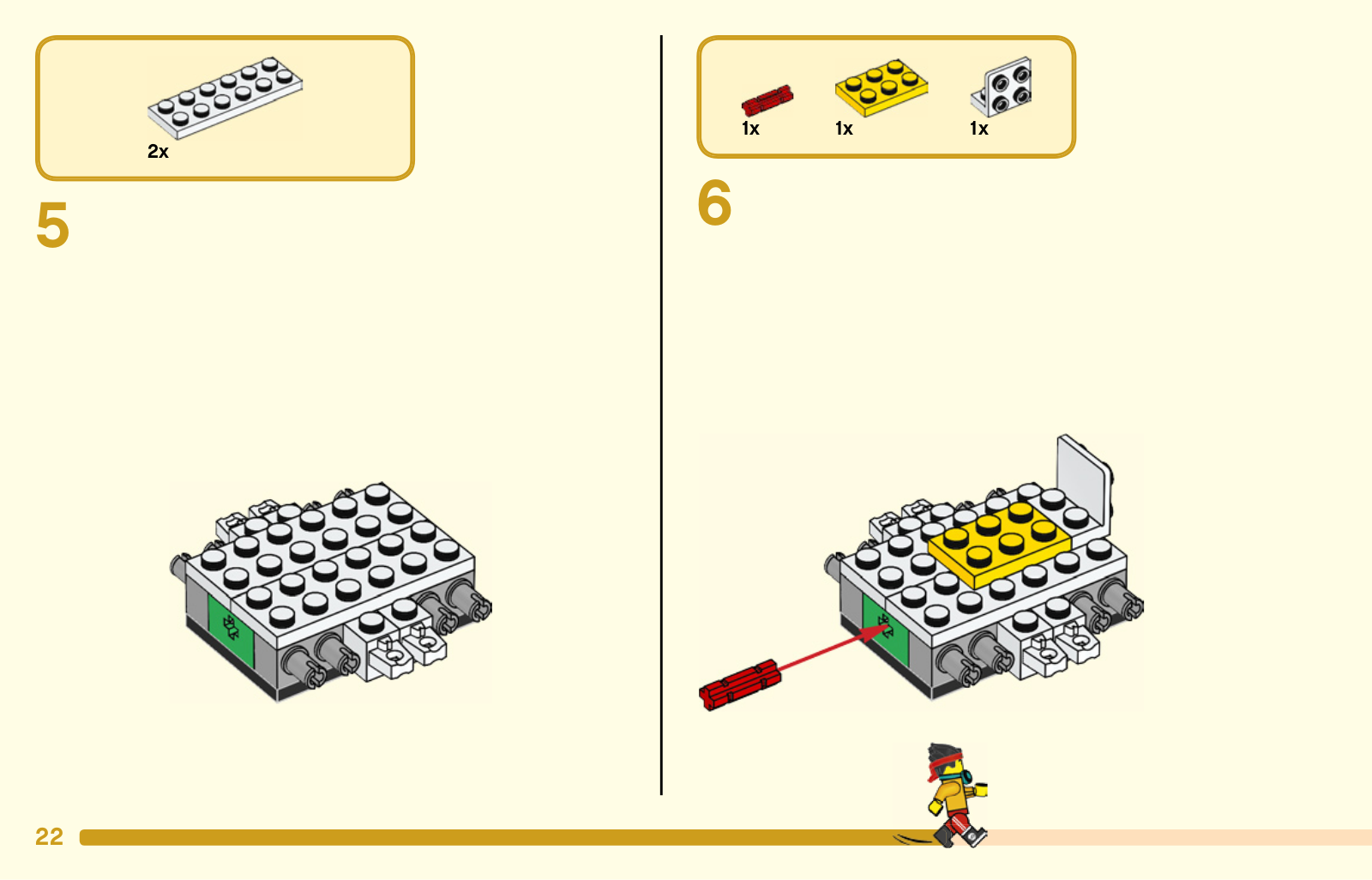 2x

5

1x 1x 1x

6

22