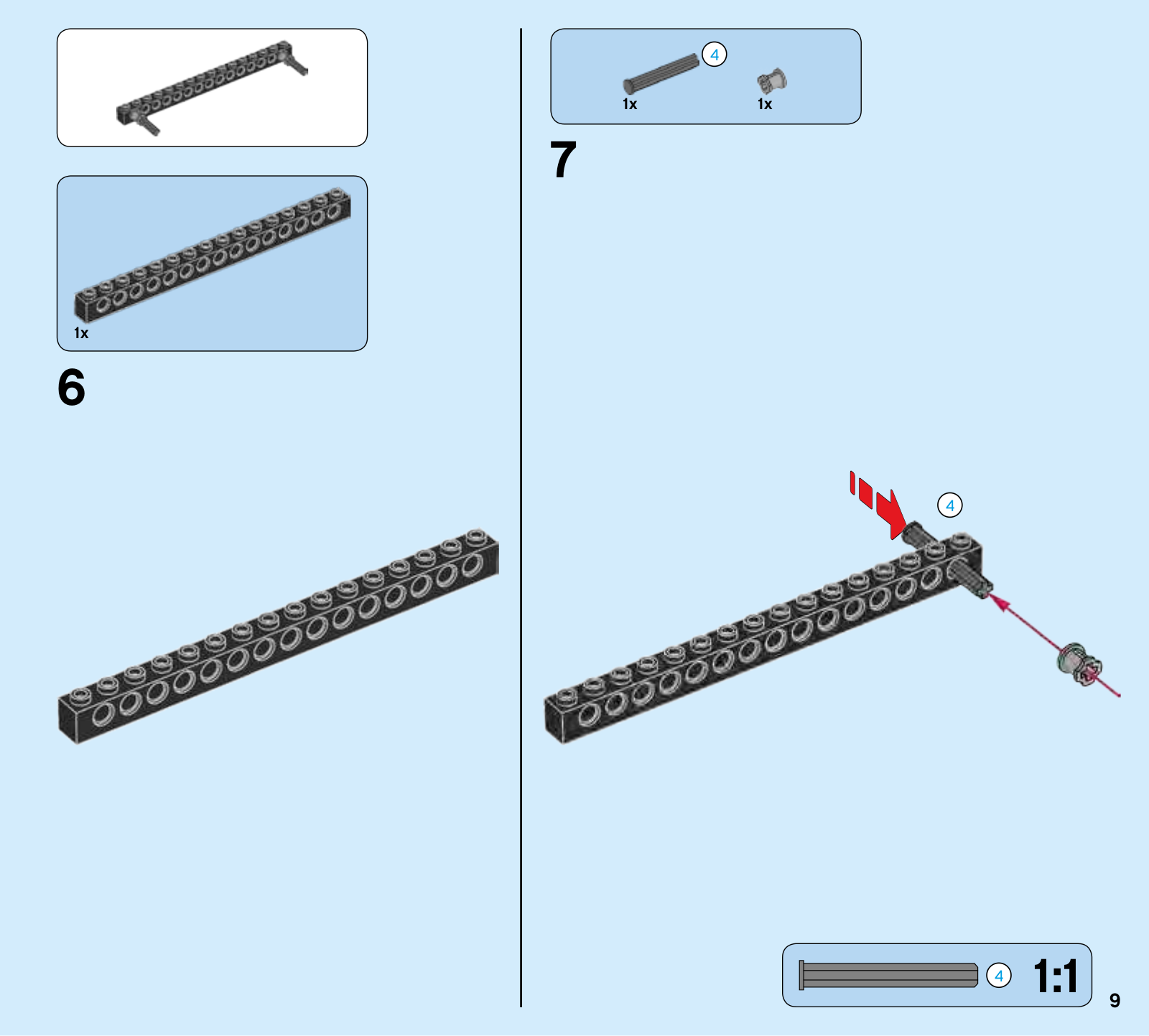 1x

6

4
1x 1x

7

4

4 1:1

9