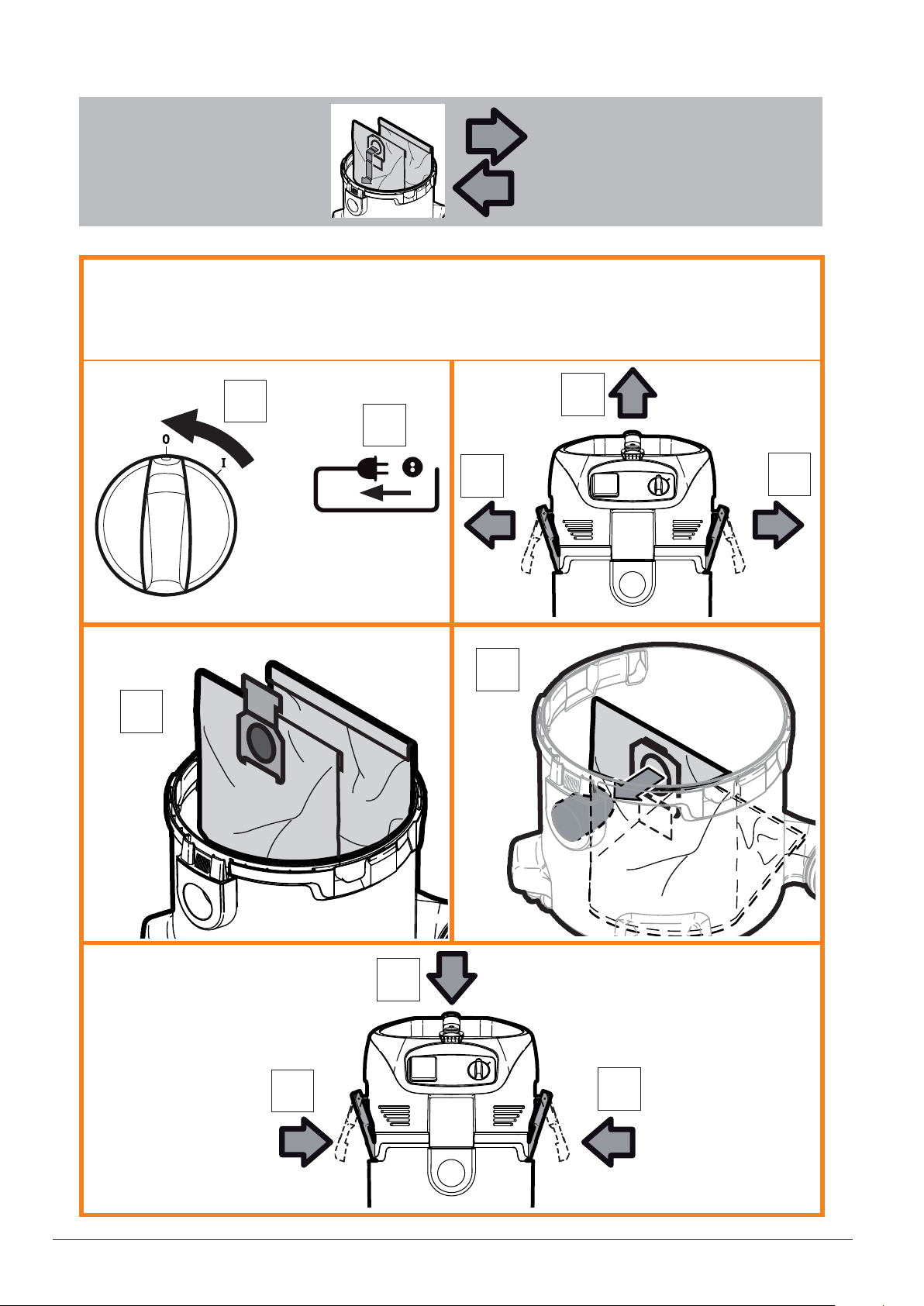 0
I