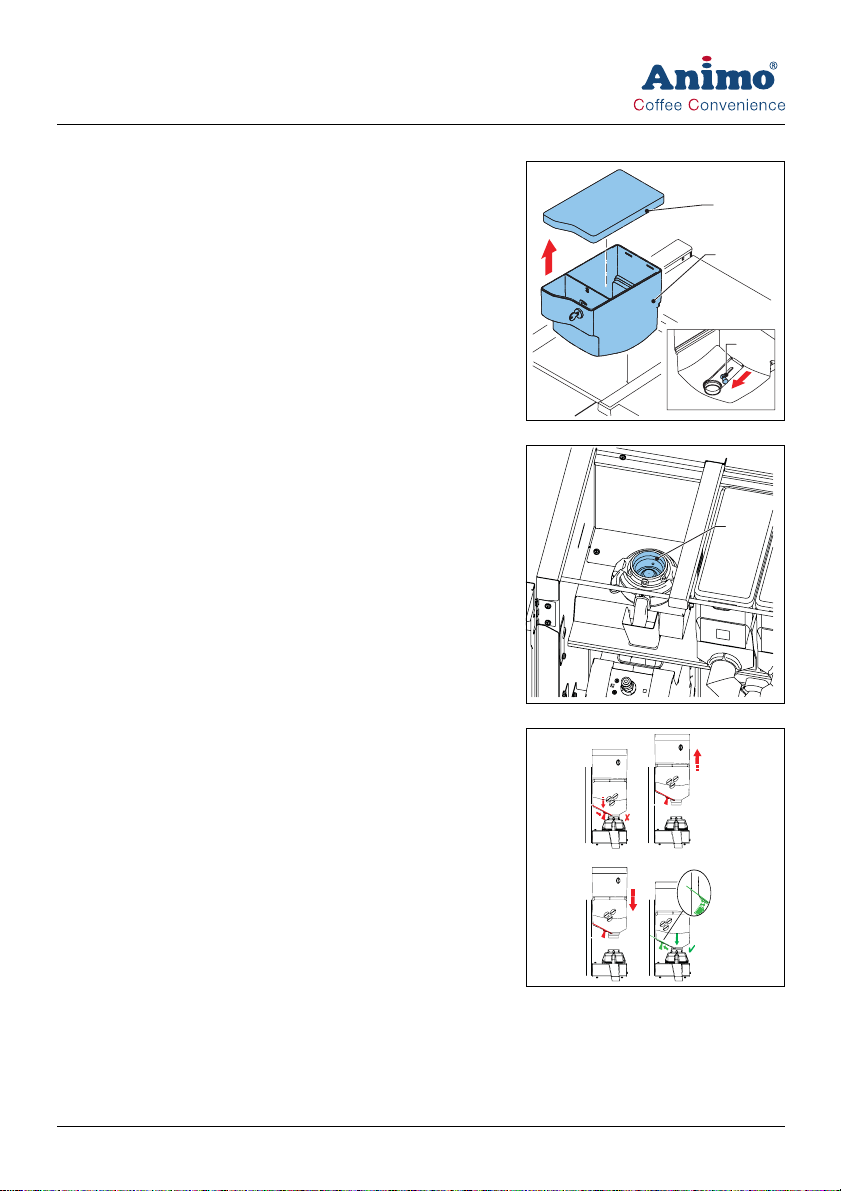 Animo®
Coffee Convenience