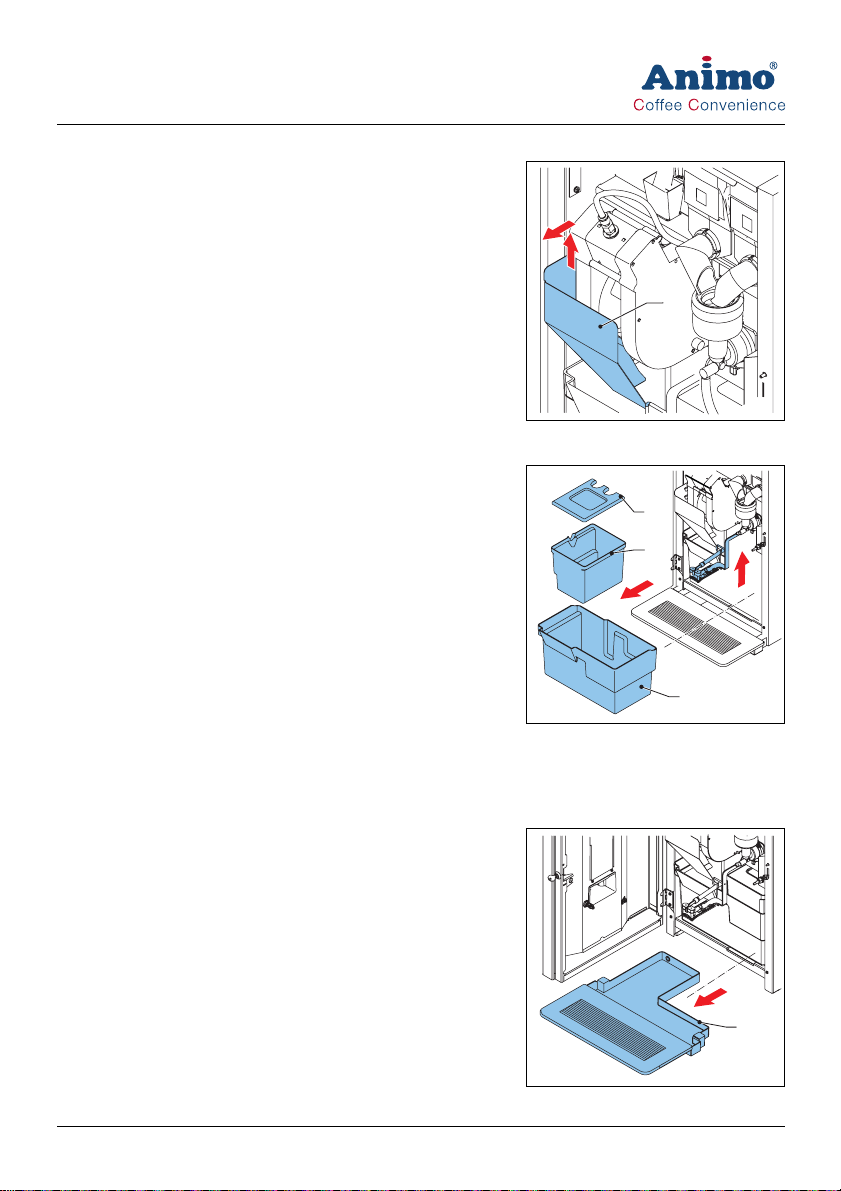 Animo®
Coffee Convenience