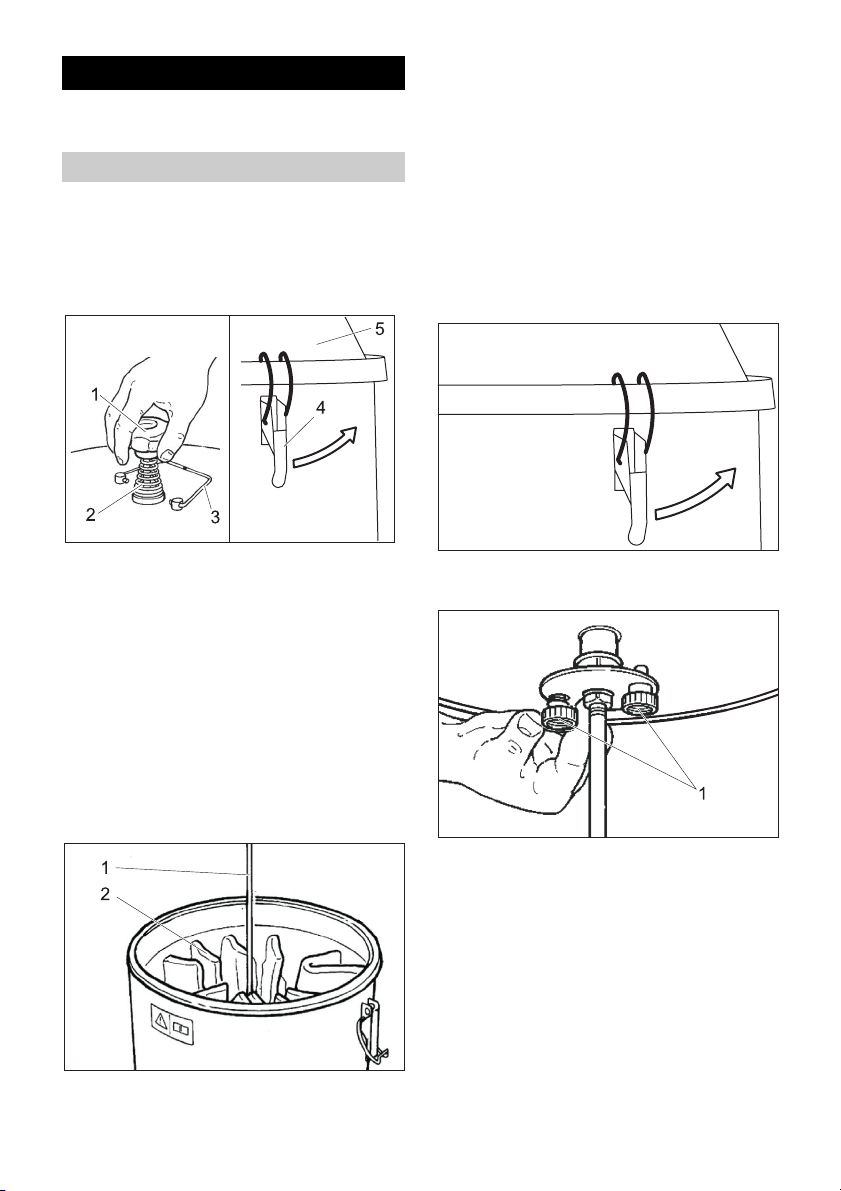 1
2
3
4
5

1
2

1