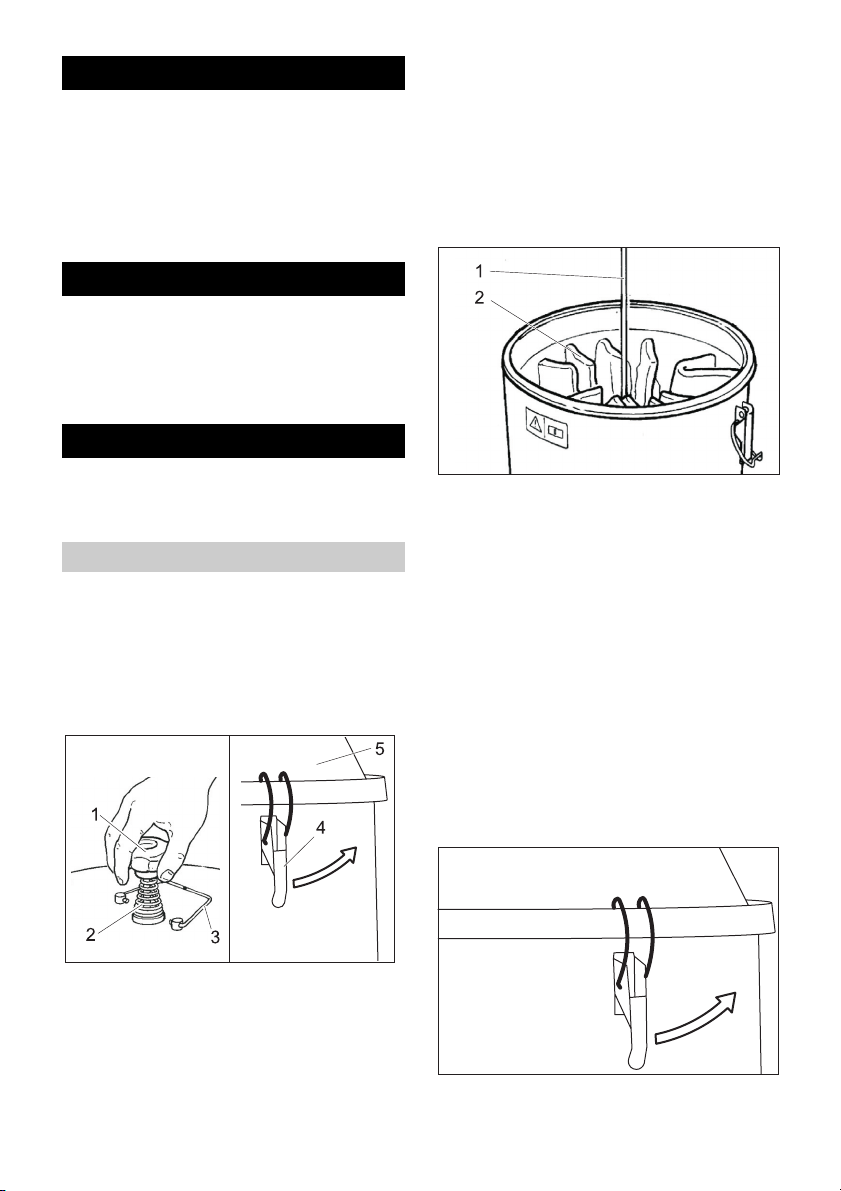 1
2

1
2
3
4
5