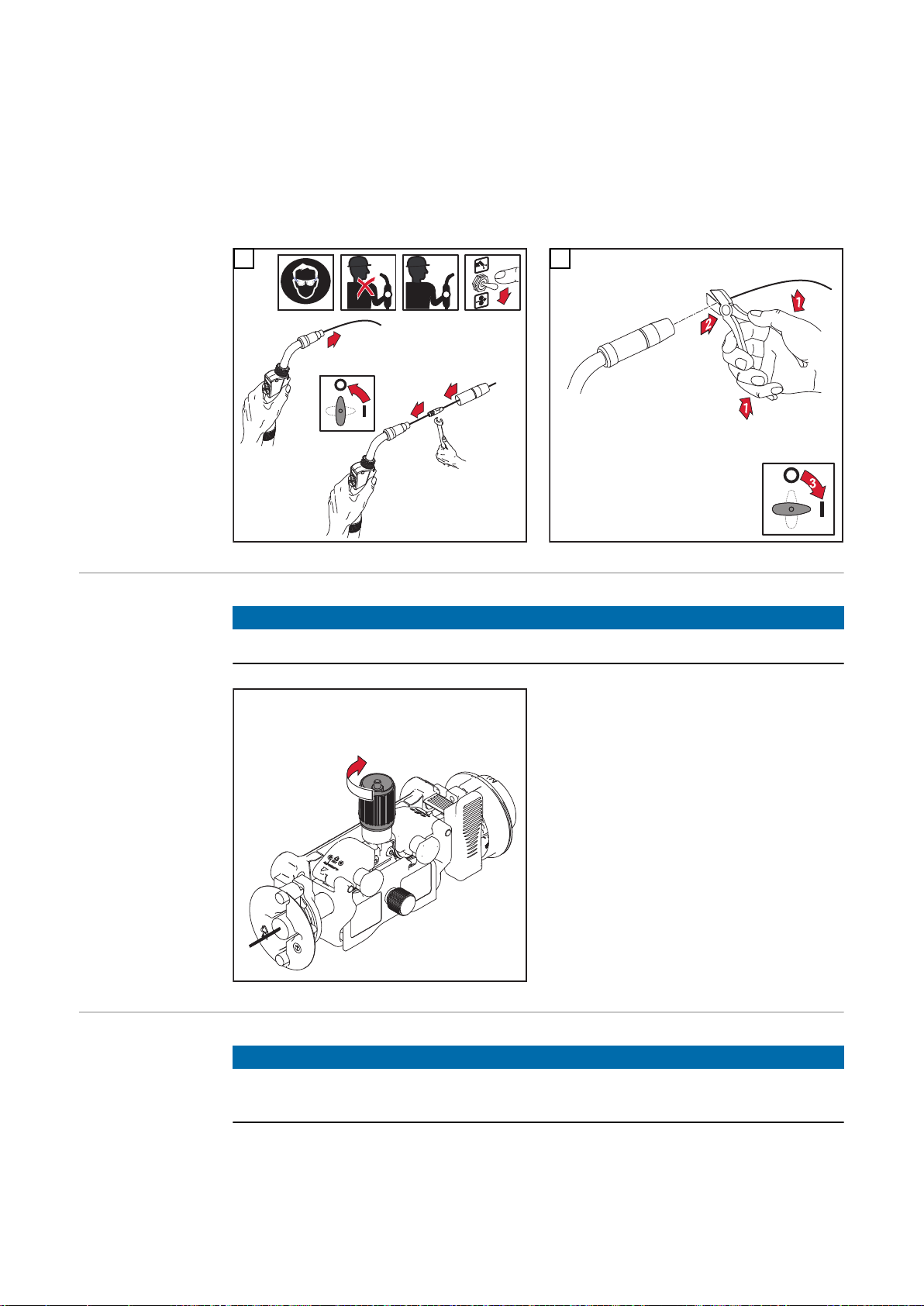 O
I

1
2
1
O
3
I