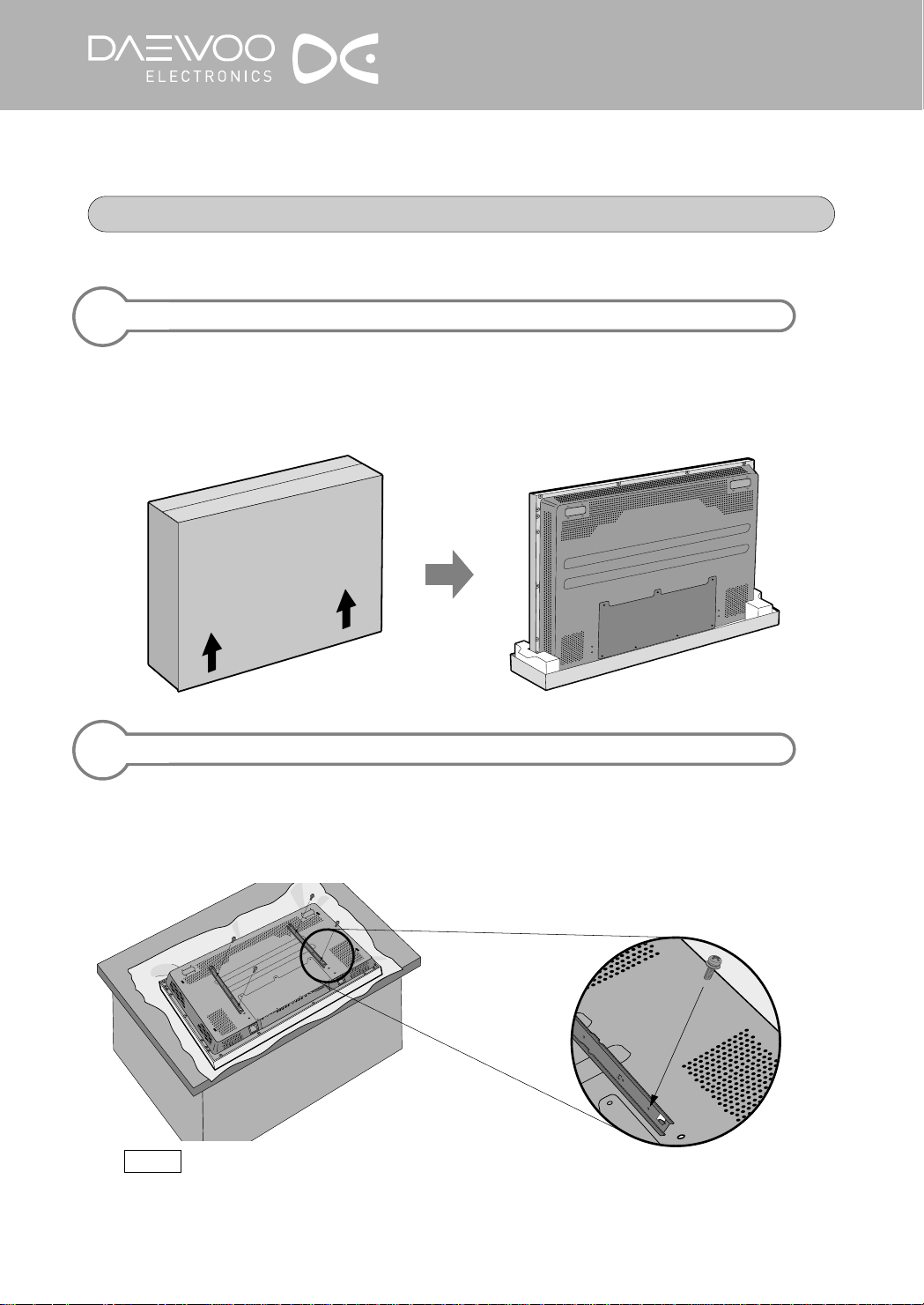 DAEWOO ELECTRONICS