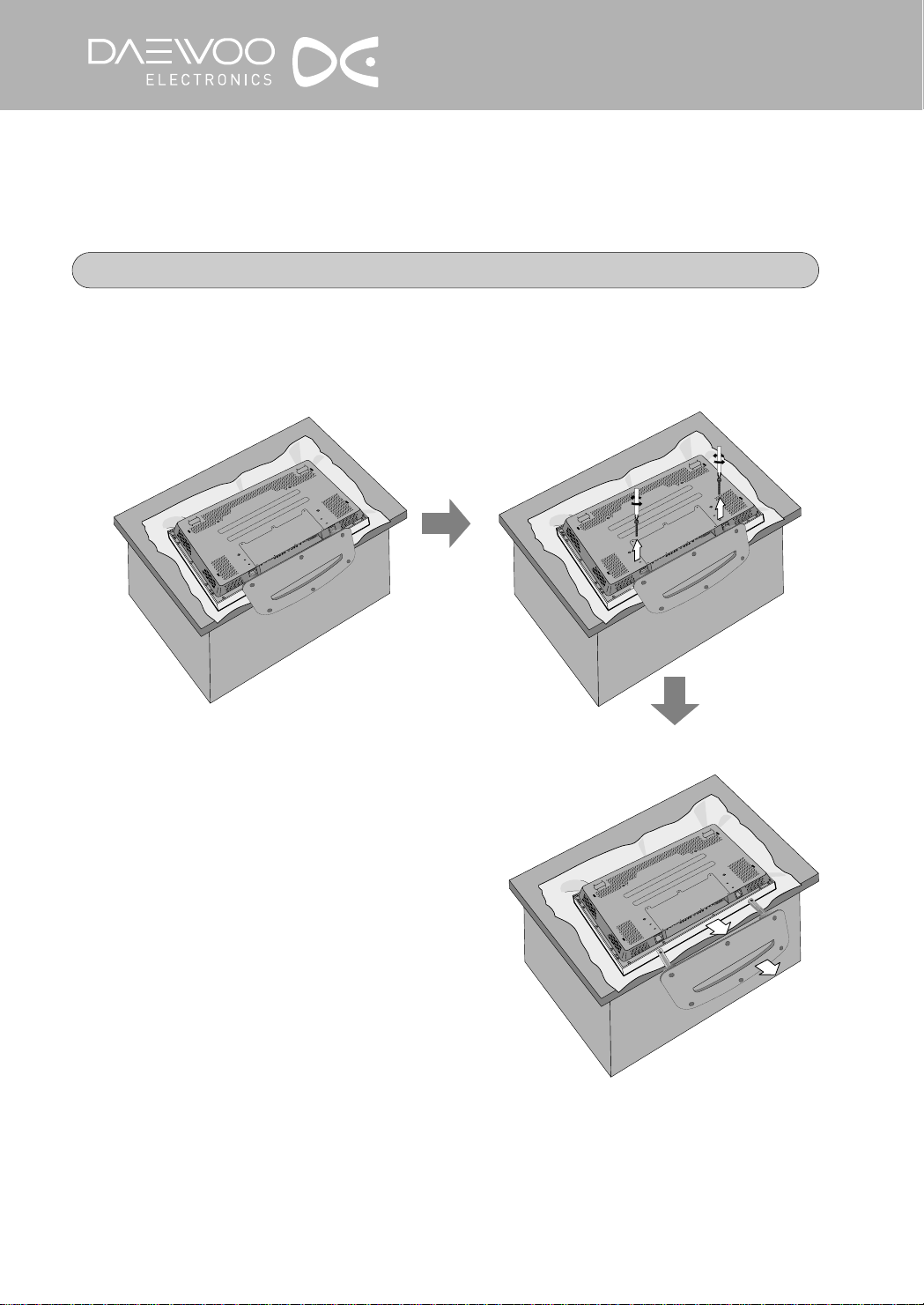 DAEWOO
ELECTRONICS