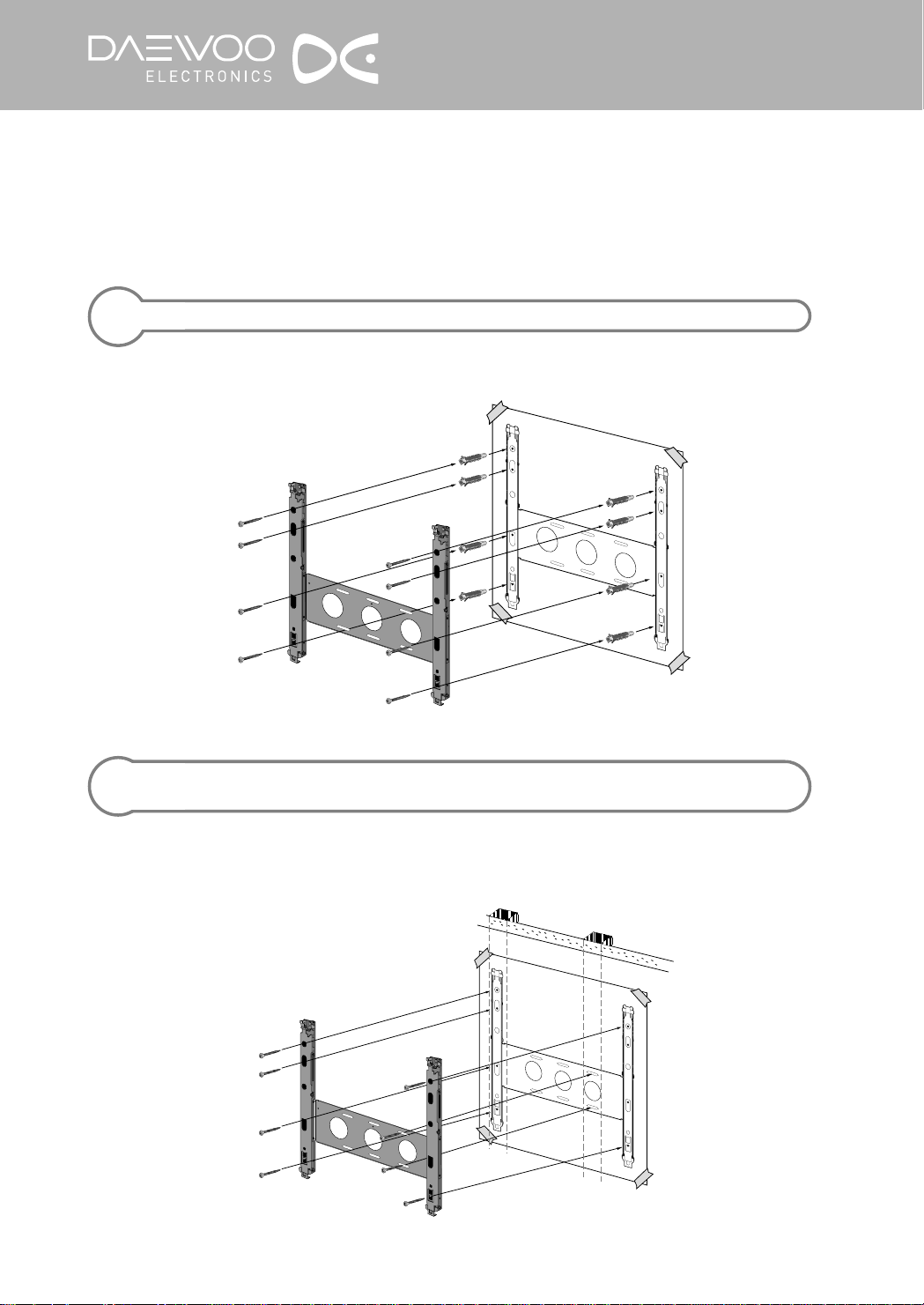 DAEWOO ELECTRONICS