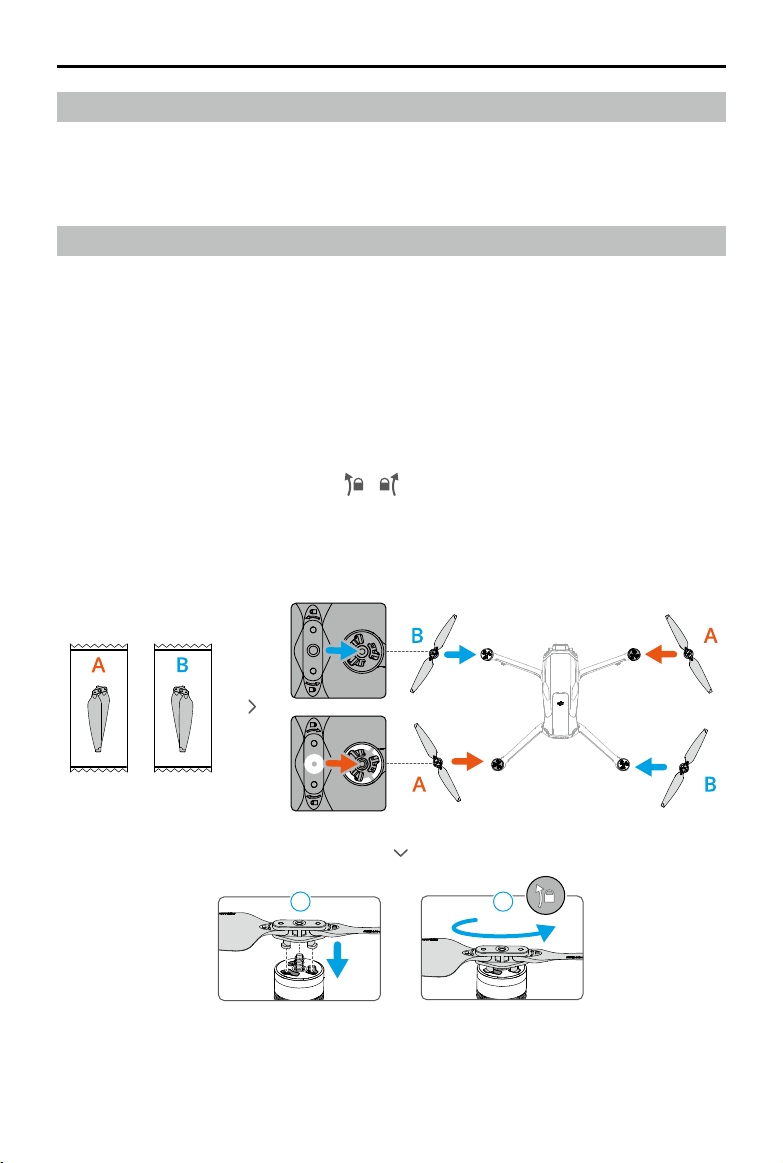 A

B

B

A

A

B