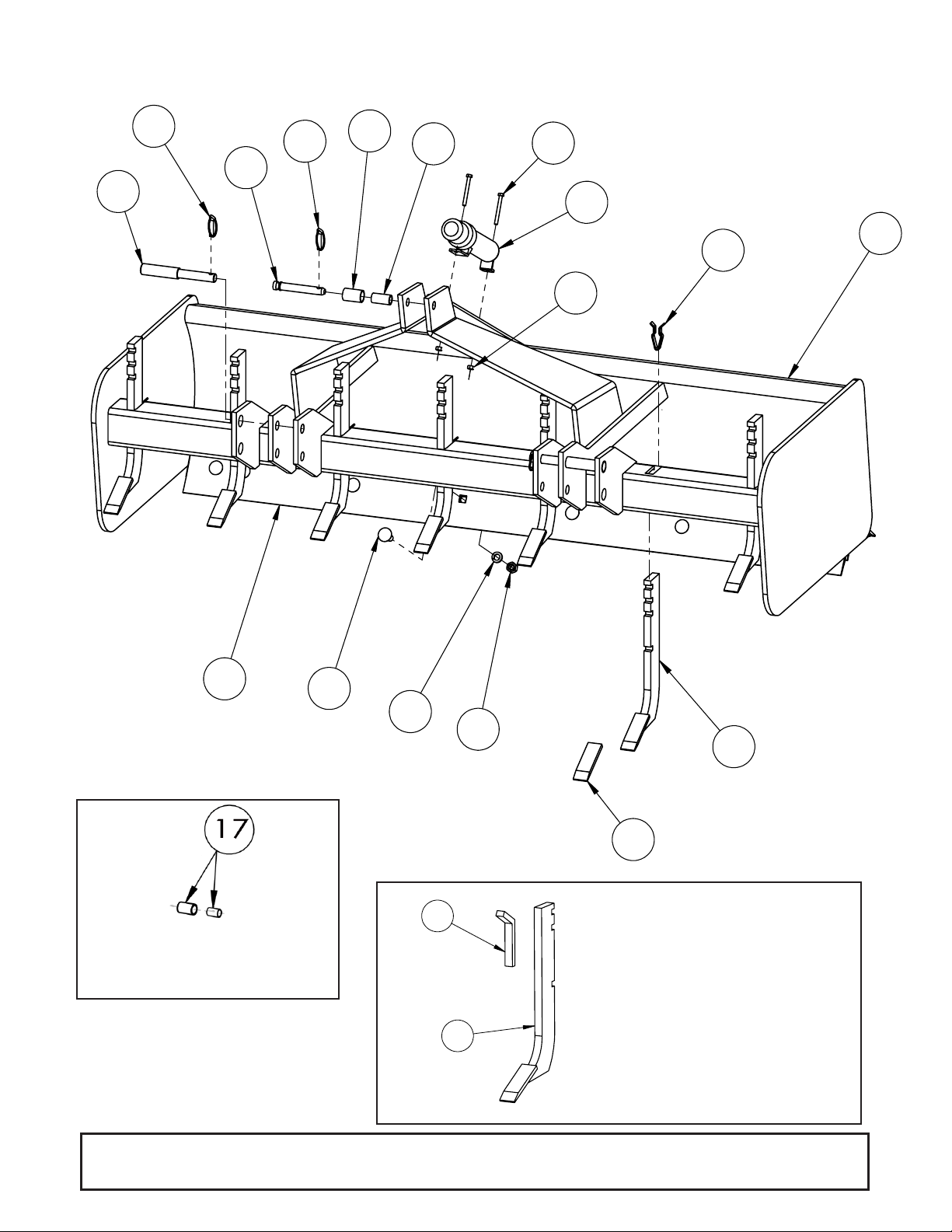 17