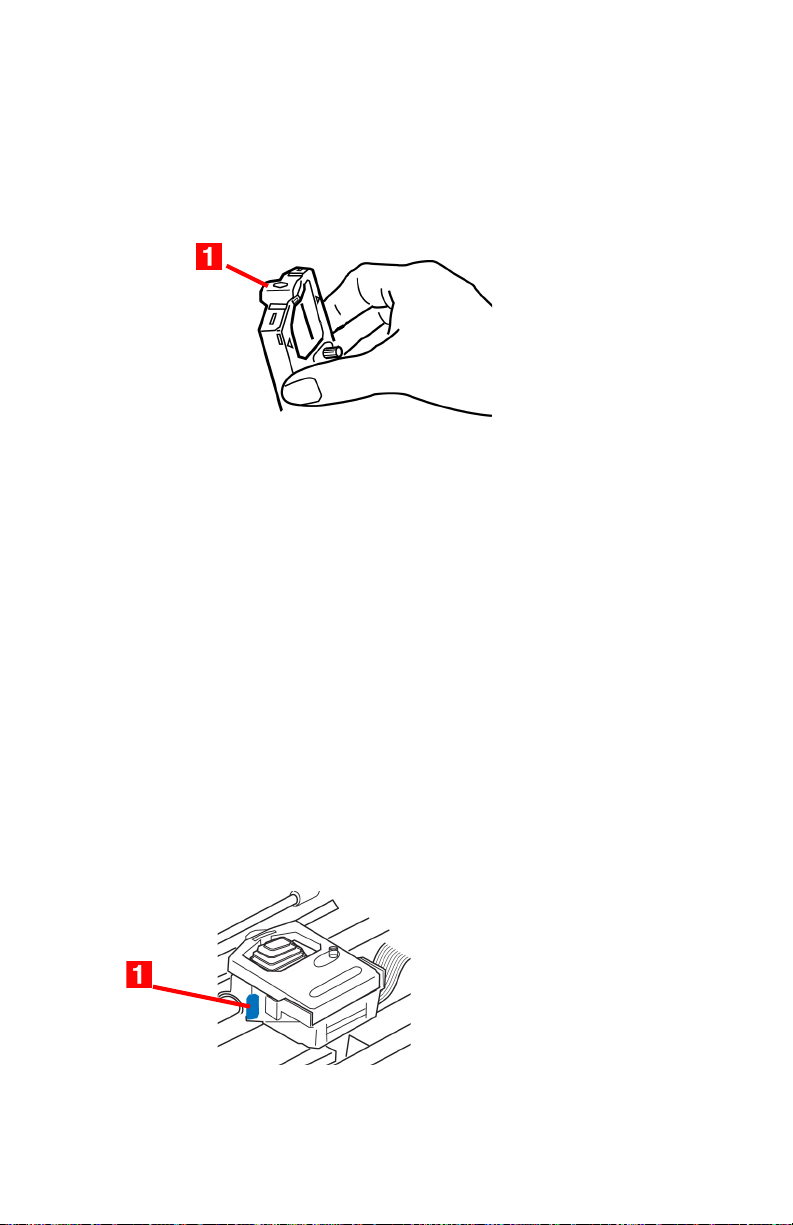 1

1