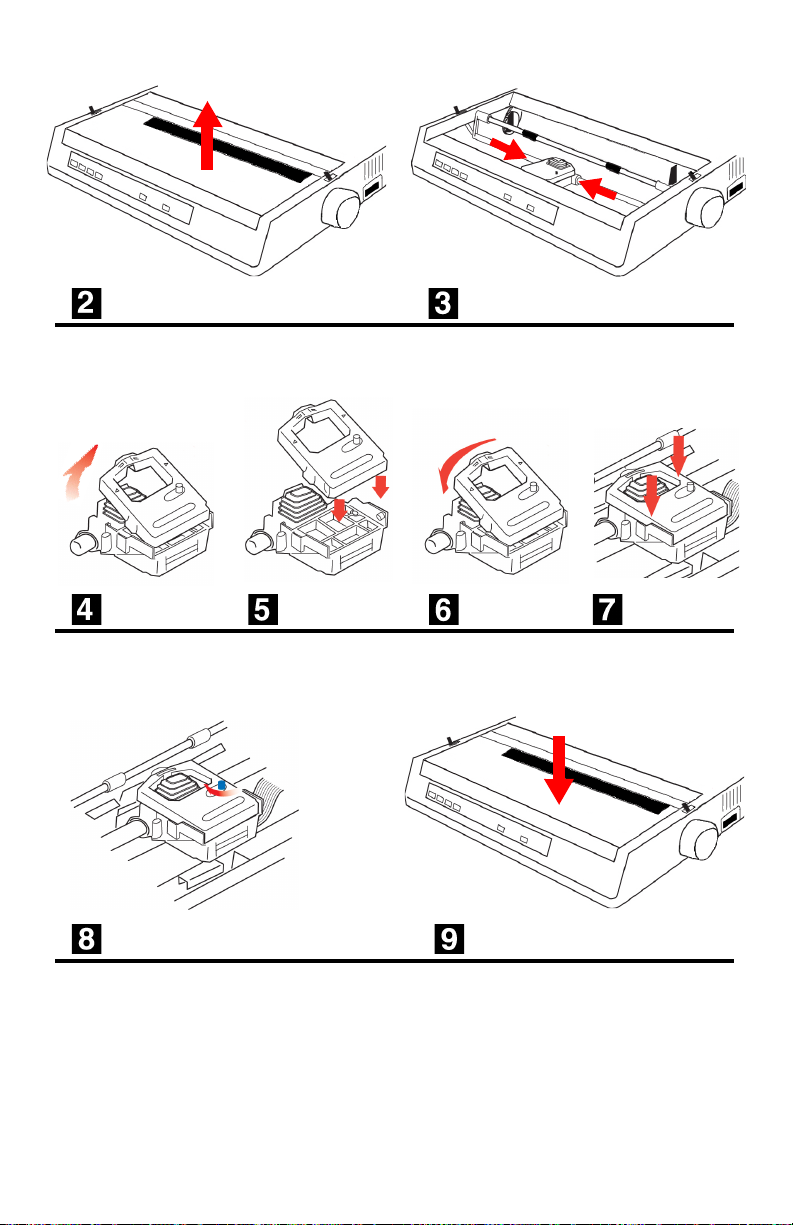 2
3
4
5
6
7
8
9