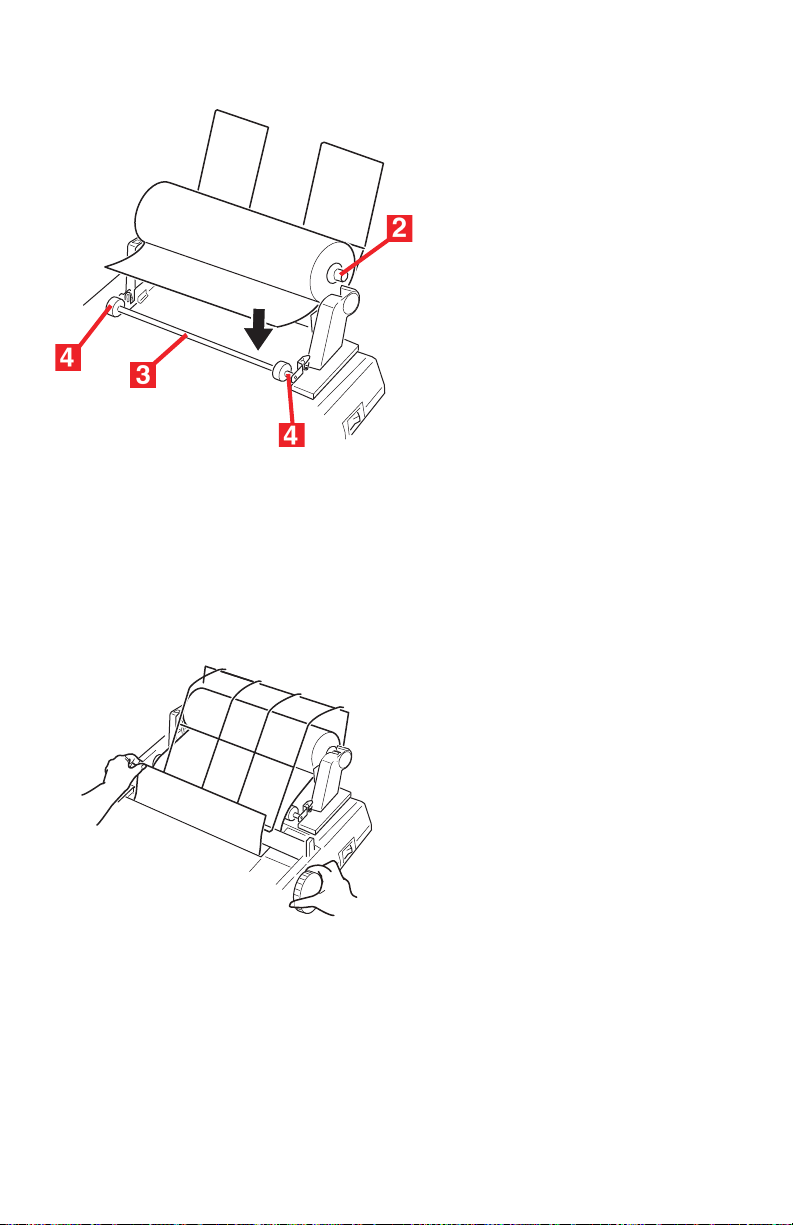 2
4
3
4