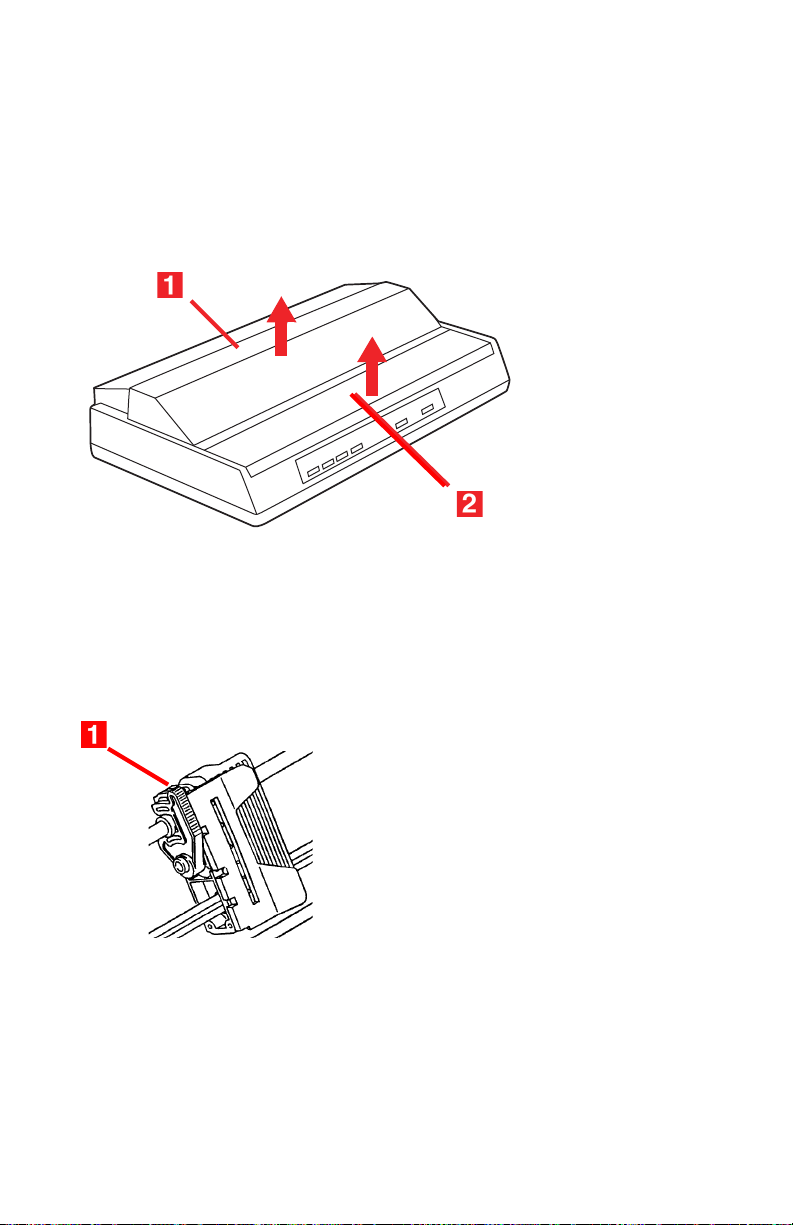 1

2

1