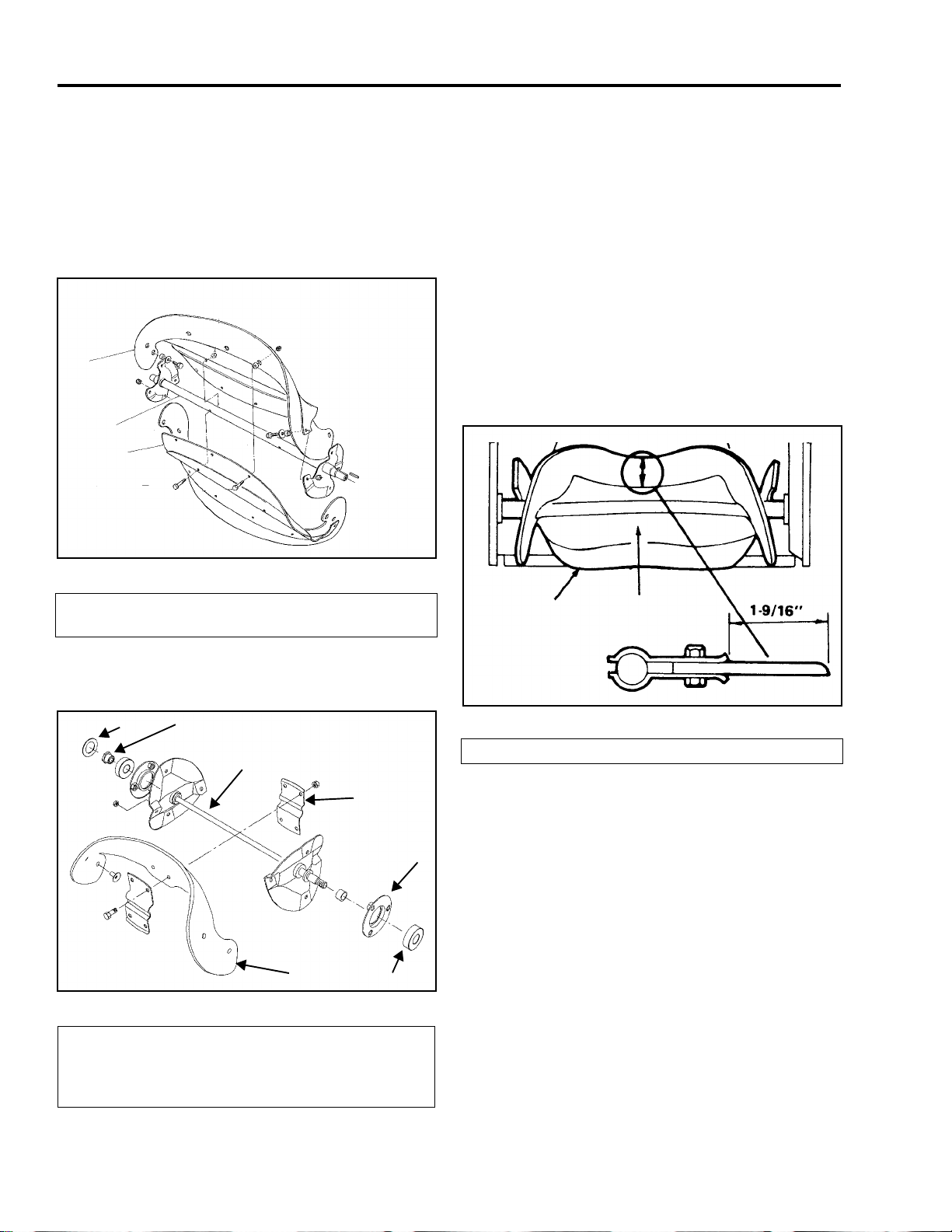 1-9/16"