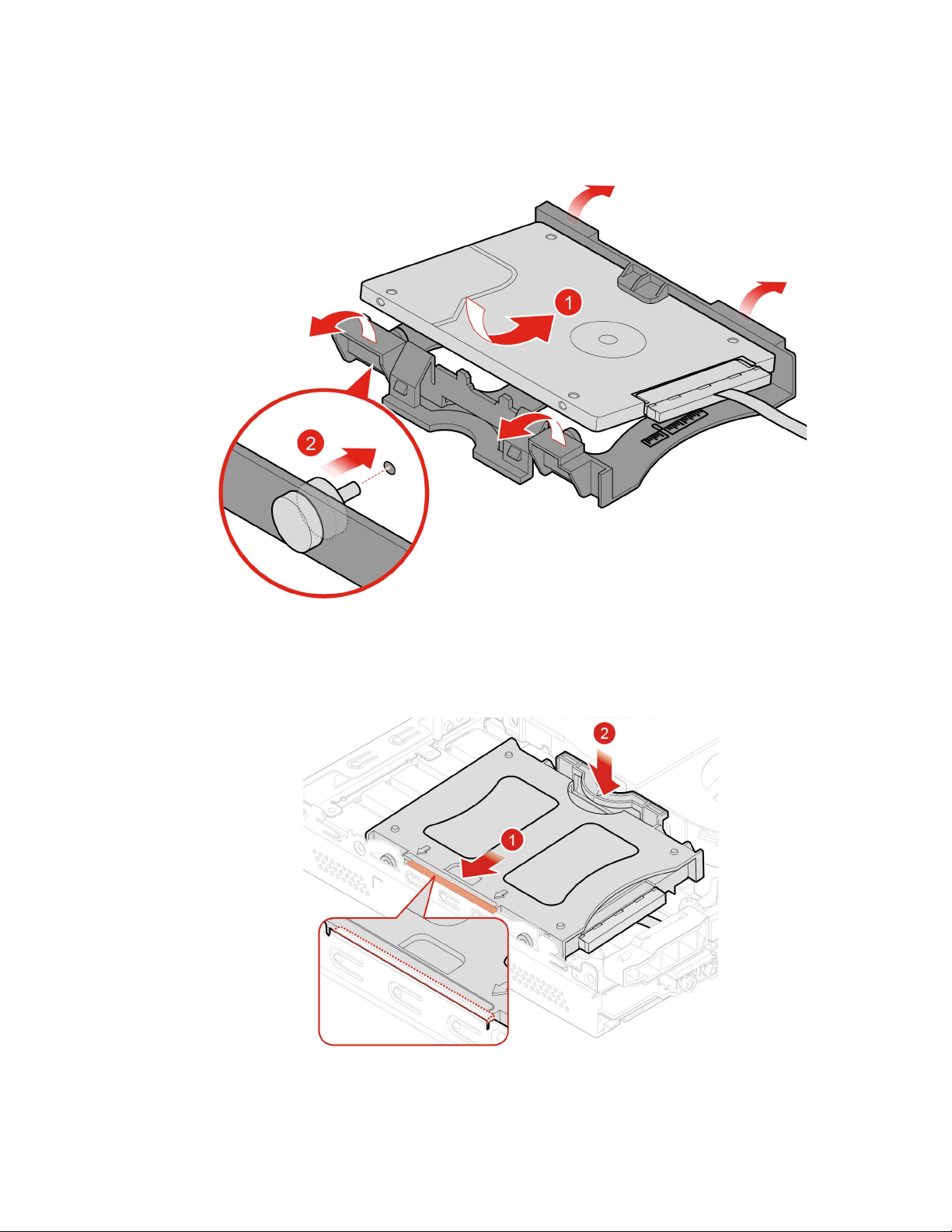 1

2

2

1