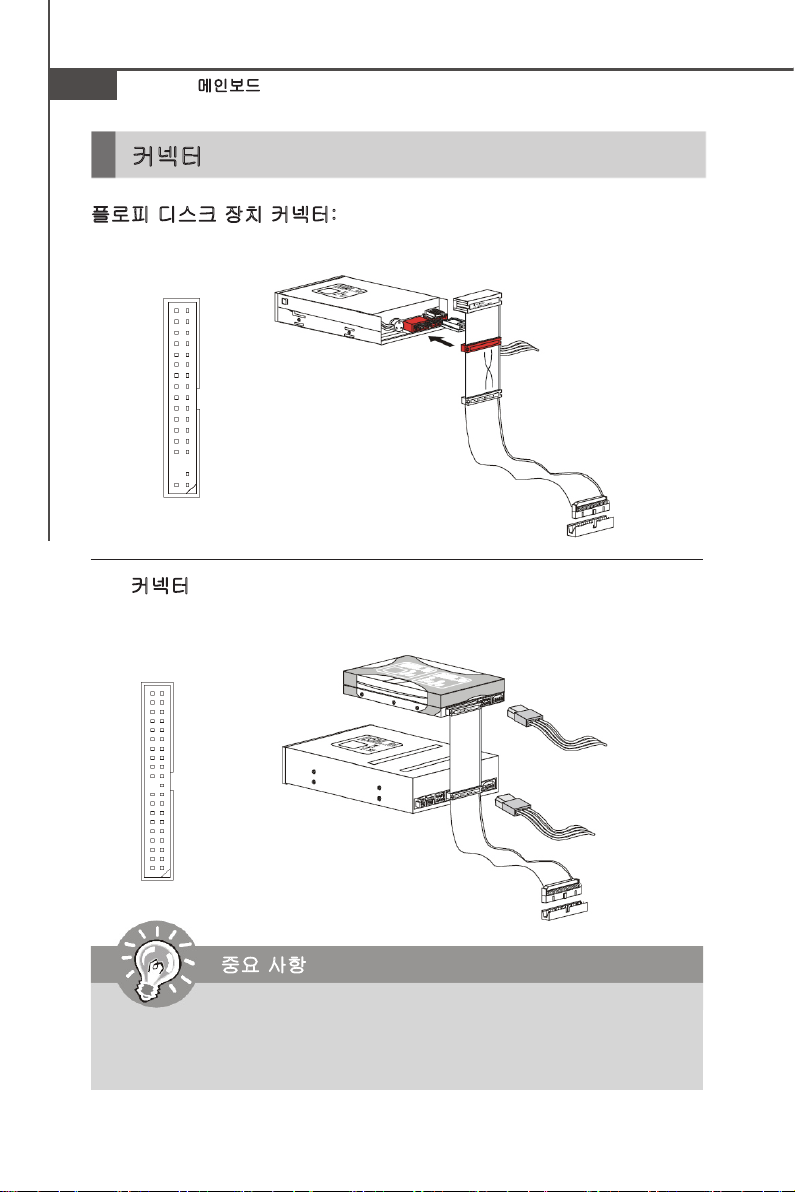 메인보드

커넥터

플로피 디스크 장치 커넥터:

커넥터

중요 사항