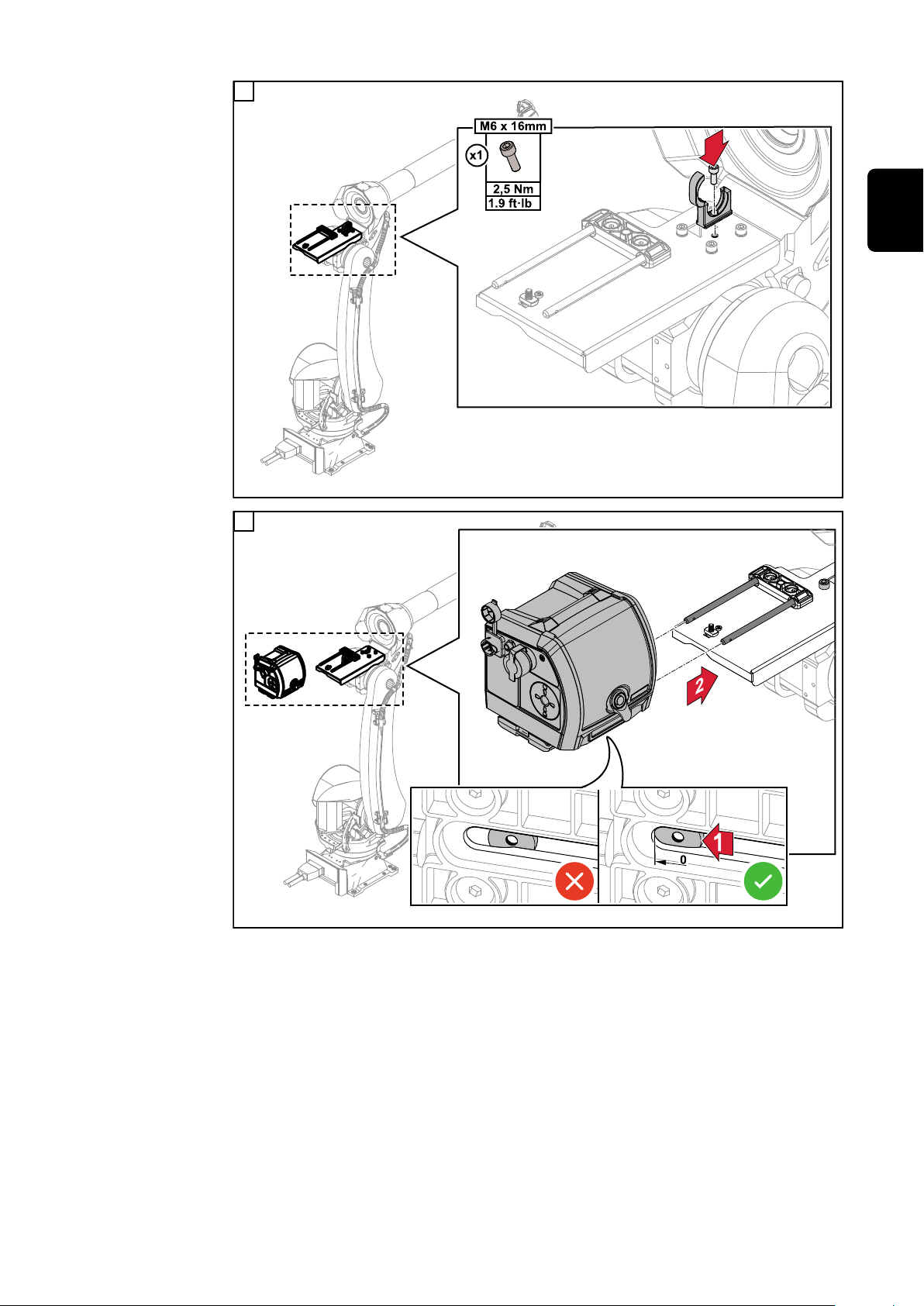 M6 x 16mm
x1
2,5 Nm
1.9 ft·lb

2
1
0