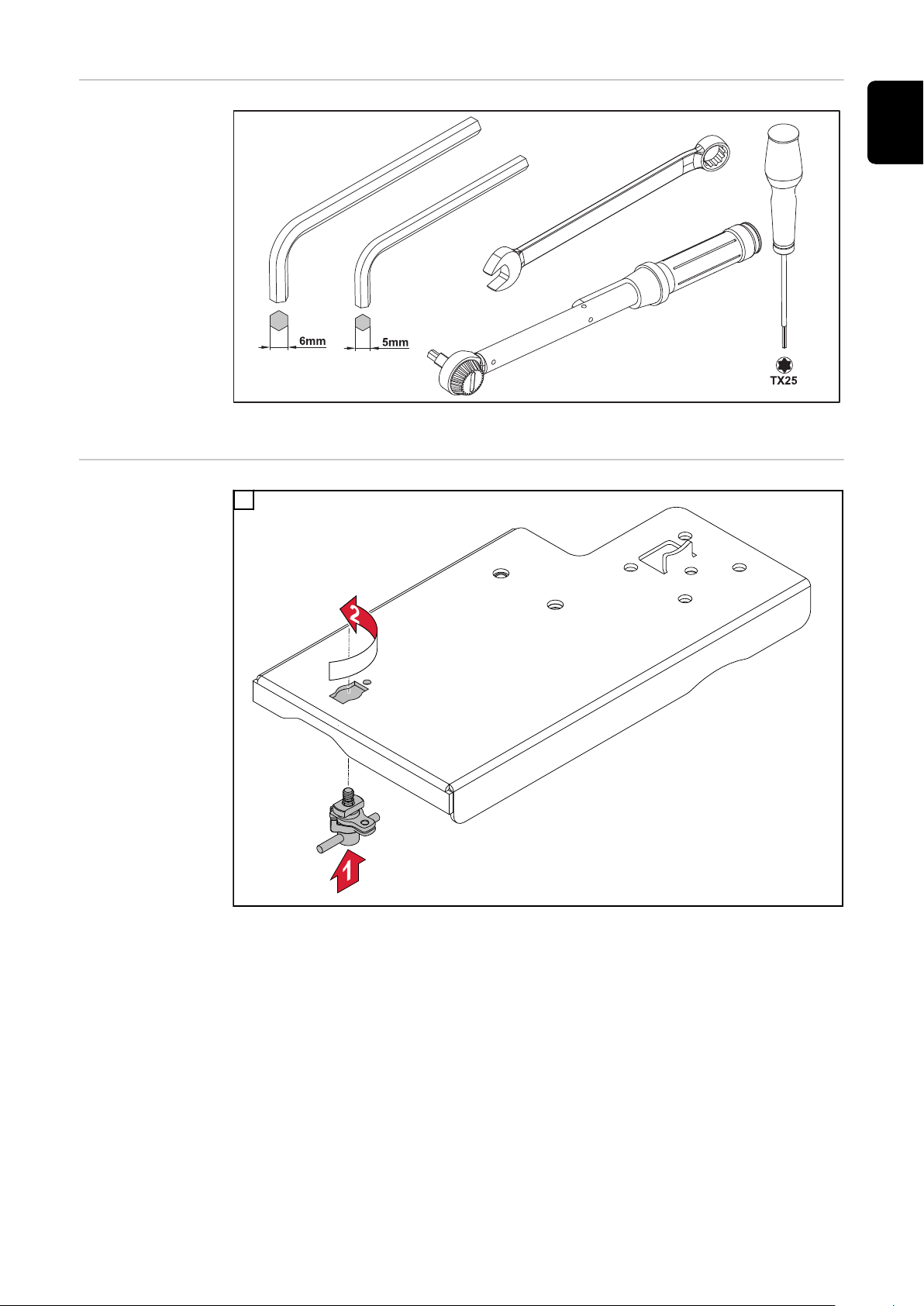 6mm

5mm

TX25

2

1