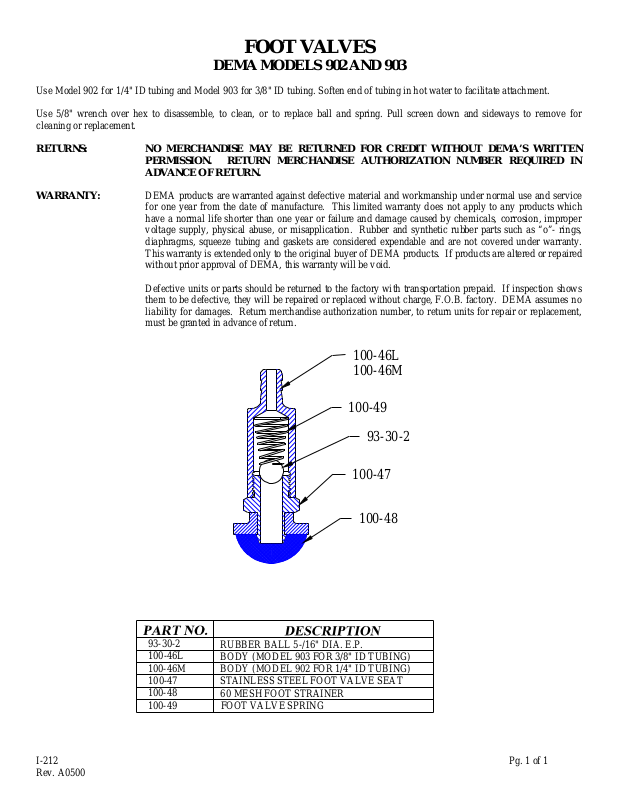 FOOT VALVES
DEMA MODELS 902 AND 903

Use Model 902 for 1/4" ID tubing and Model 903 for 3/8" ID tubing. Soften end of tubing in hot water to facilitate attachment.

Use 5/8" wrench over hex to disassemble, to clean, or to replace ball and spring. Pull screen down and sideways to remove for cleaning or replacement.

RETURNS: NO MERCHANDISE MAY BE RETURNED FOR CREDIT WITHOUT DEMA'S WRITTEN PERMISSION. RETURN MERCHANDISE AUTHORIZATION NUMBER REQUIRED IN ADVANCE OF RETURN.

WARRANTY: DEMA products are warranted against defective material and workmanship under normal use and service for one year from the date of manufacture. This limited warranty does not apply to any products which have a normal life shorter than one year or failure and damage caused by chemicals, corrosion, improper voltage supply, physical abuse, or misapplication. Rubber and synthetic rubber parts such as "o"- rings, diaphragms, squeeze tubing and gaskets are considered expendable and are not covered under warranty. This warranty is extended only to the original buyer of DEMA products. If products are altered or repaired without prior approval of DEMA, this warranty will be void.

Defective units or parts should be returned to the factory with transportation prepaid. If inspection shows them to be defective, they will be repaired or replaced without charge, F.O.B. factory. DEMA assumes no liability for damages. Return merchandise authorization number, to return units for repair or replacement, must be granted in advance of return.

100-46L
100-46M
100-49
93-30-2
100-47
100-48

| PART NO. | DESCRIPTION |
|---|---|
| 93-30-2 | RUBBER BALL 5-/16" DIA. E.P. |
| 100-46L | BODY (MODEL 903 FOR 3/8" ID TUBING) |
| 100-46M | BODY (MODEL 902 FOR 1/4" ID TUBING) |
| 100-47 | STAINLESS STEEL FOOT VALVE SEAT |
| 100-48 | 60 MESH FOOT STRAINER |
| 100-49 | FOOT VALVE SPRING |

I-212
Rev. A0500

Pg. 1 of 1