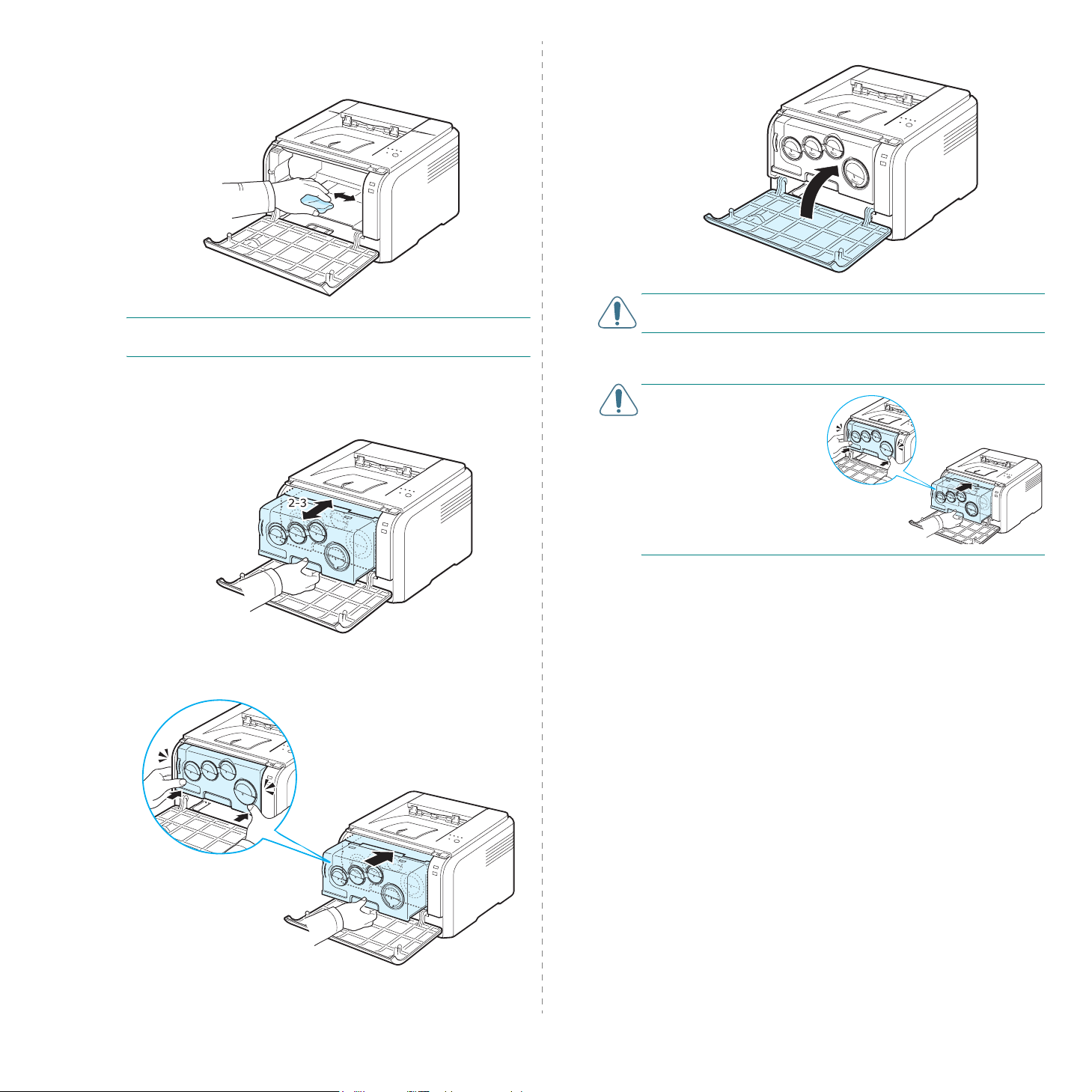 2-3