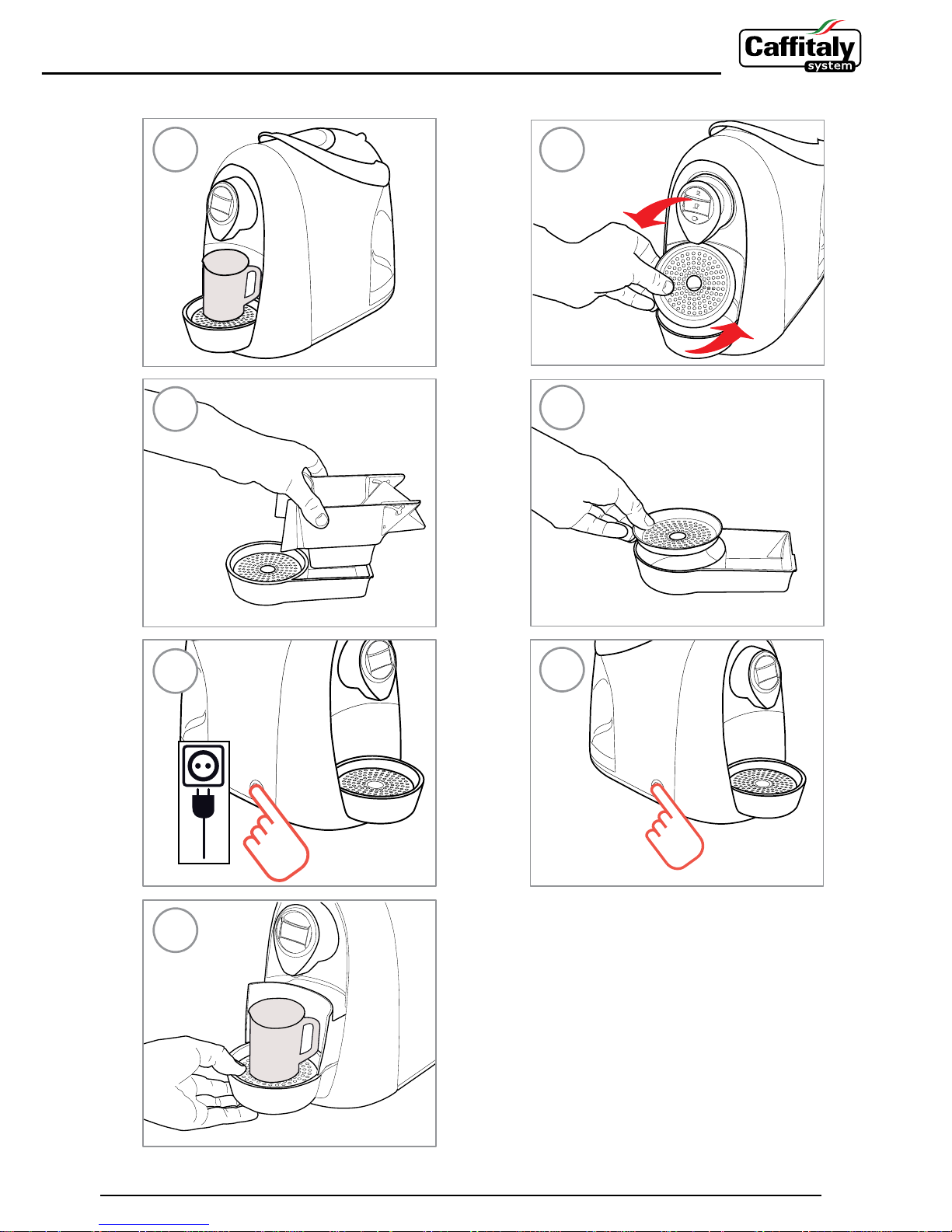 Caffitaly system