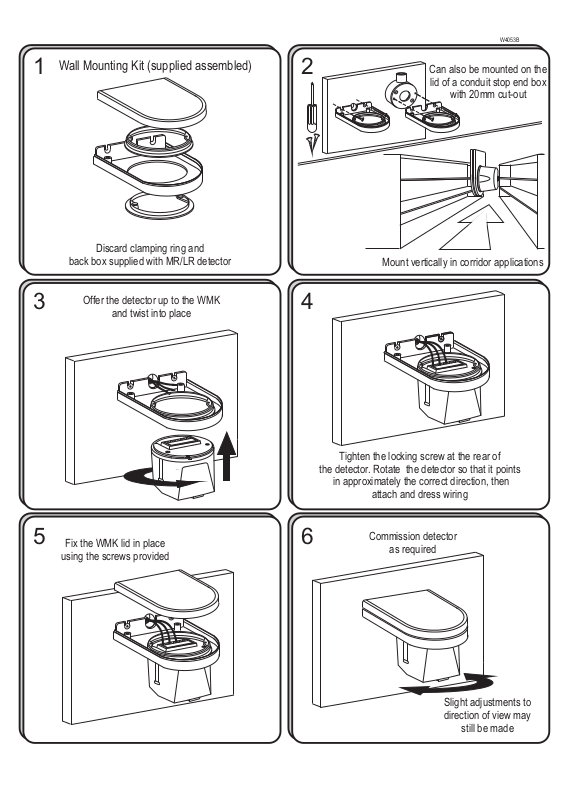 W4053B

1 Wall Mounting Kit (supplied assembled)

Discard clamping ring and back box supplied with MR/LR detector

2 Can also be mounted on the lid of a conduit stop end box with 20mm cut-out

Mount vertically in corridor applications

3 Offer the detector up to the WMK and twist into place

4 Tighten the locking screw at the rear of the detector. Rotate the detector so that it points in approximately the correct direction, then attach and dress wiring

5 Fix the WMK lid in place using the screws provided

6 Commission detector as required

Slight adjustments to direction of view may still be made