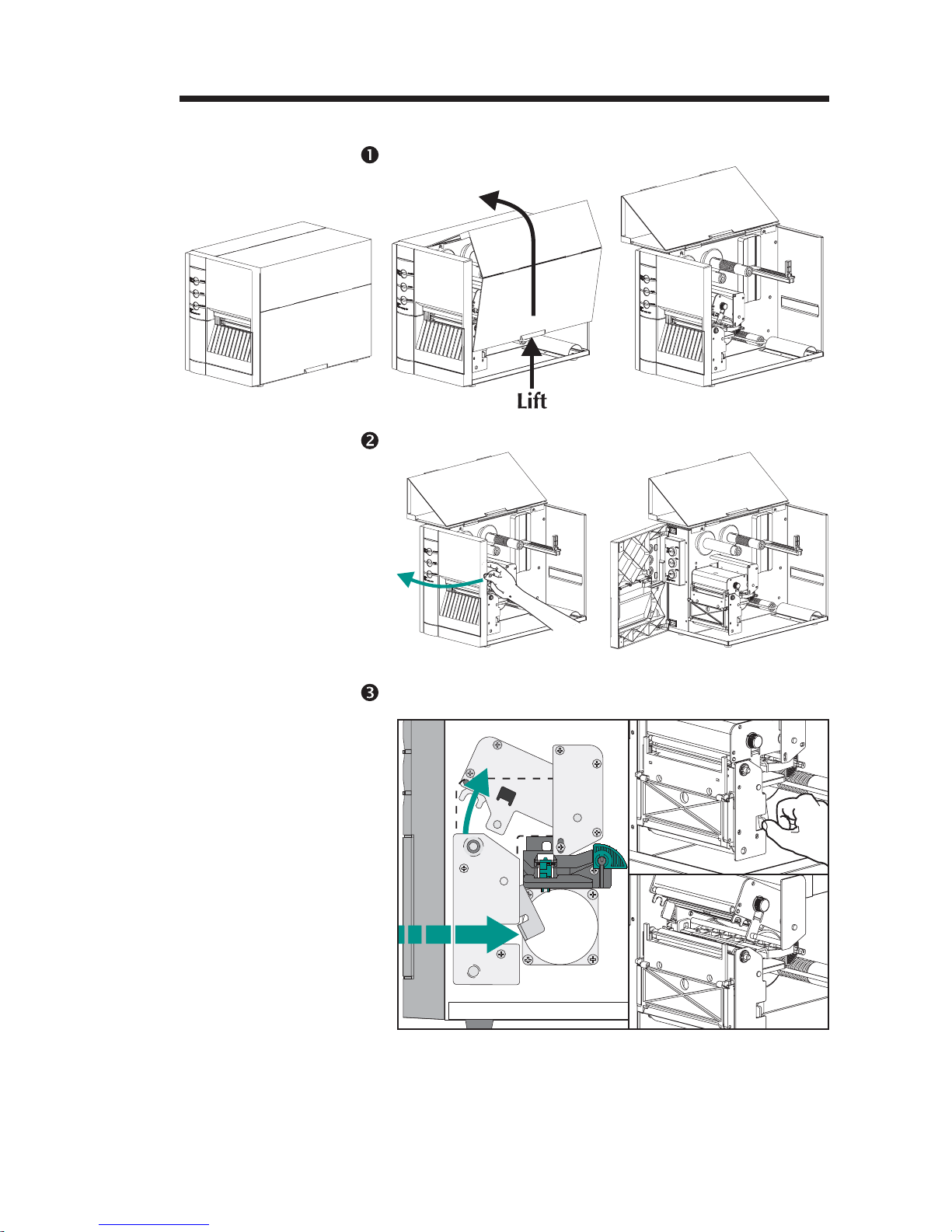 ❶

Lift

❷

❸