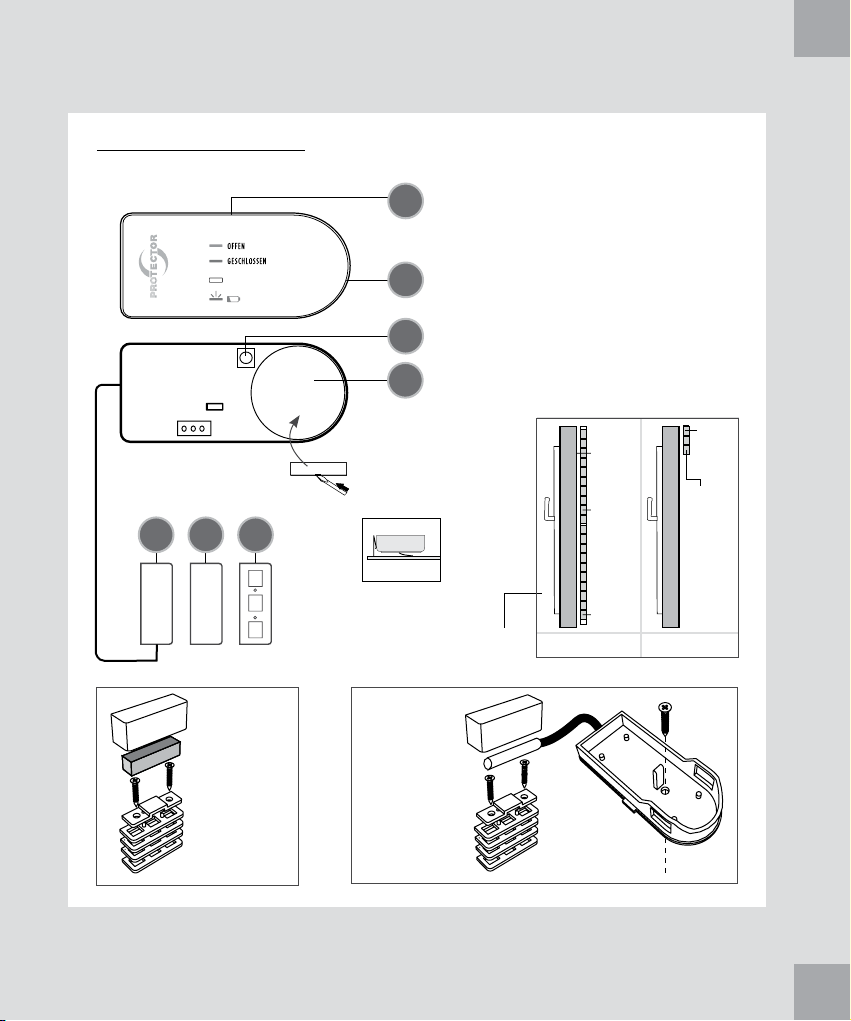 PROTECTOR

OFFEN

GESCHLOSSEN