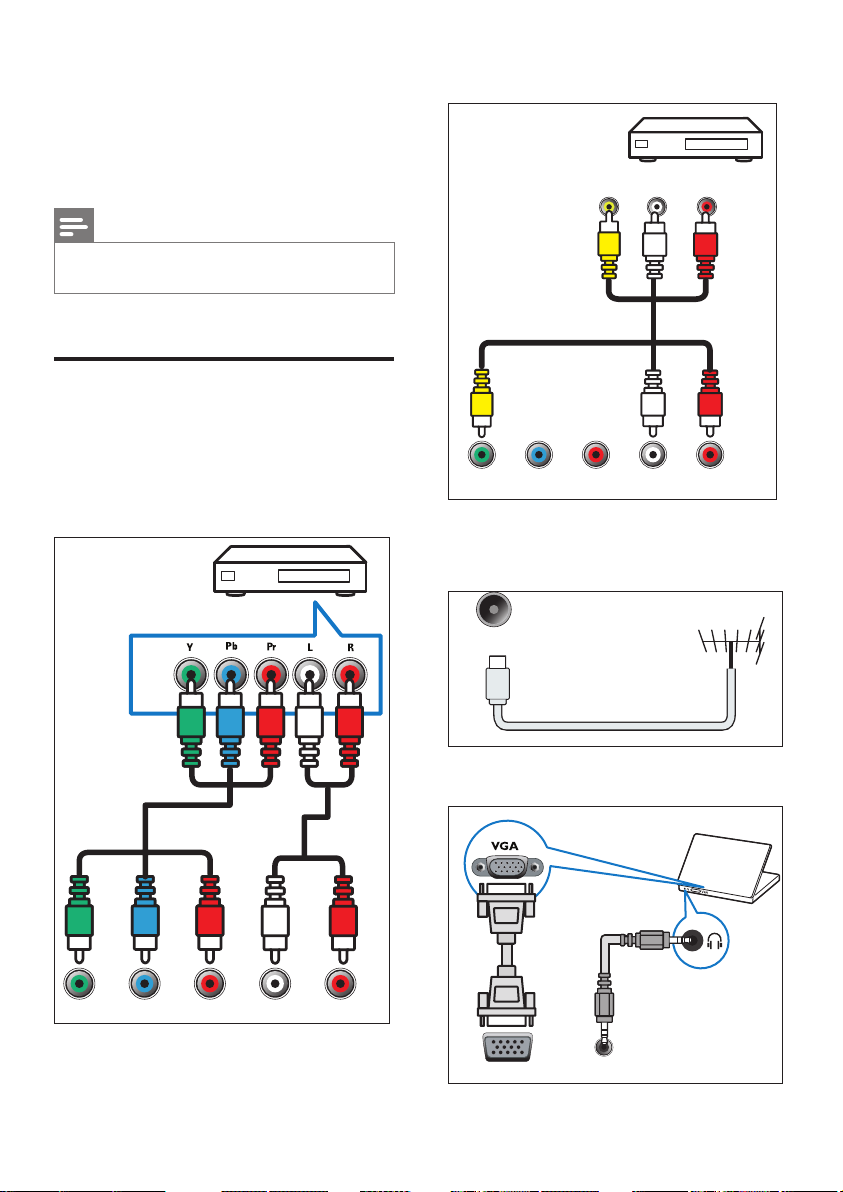 Y Pb Pr L R

VGA