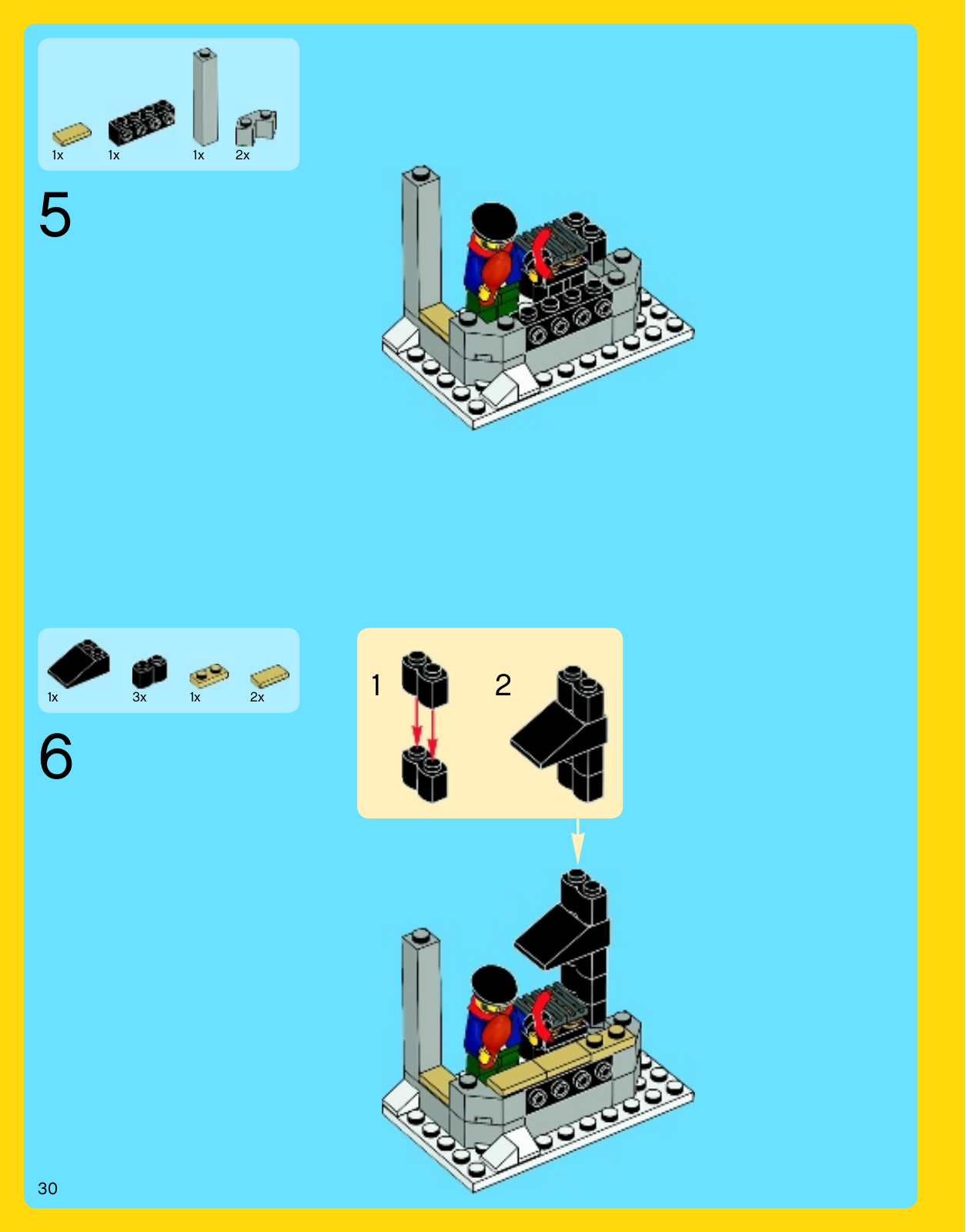 1x 1x 1x 2x

5

1x 3x 1x 2x

6

1

2

30