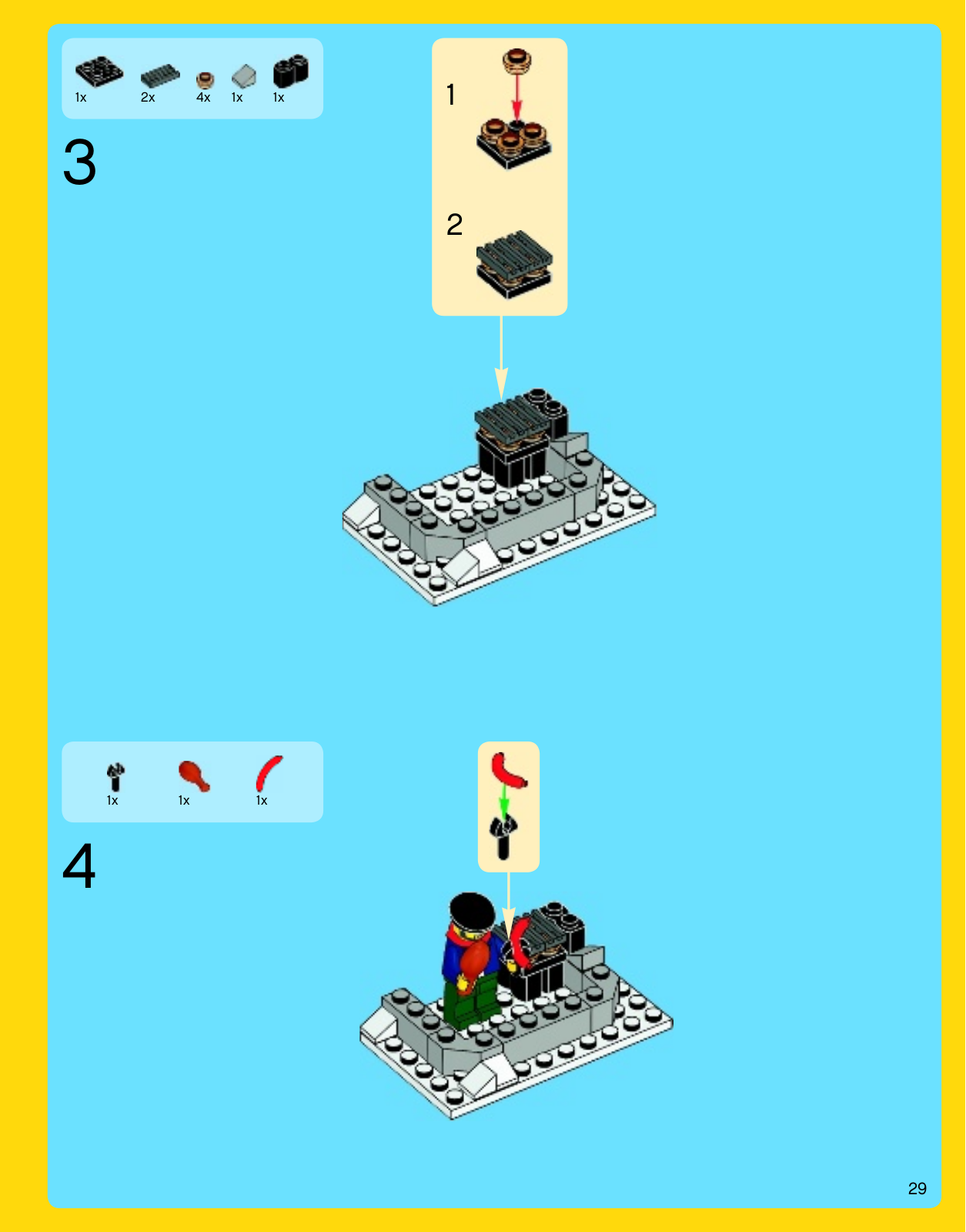 1x 2x 4x 1x 1x

3

1

2

1x 1x 1x

4

29