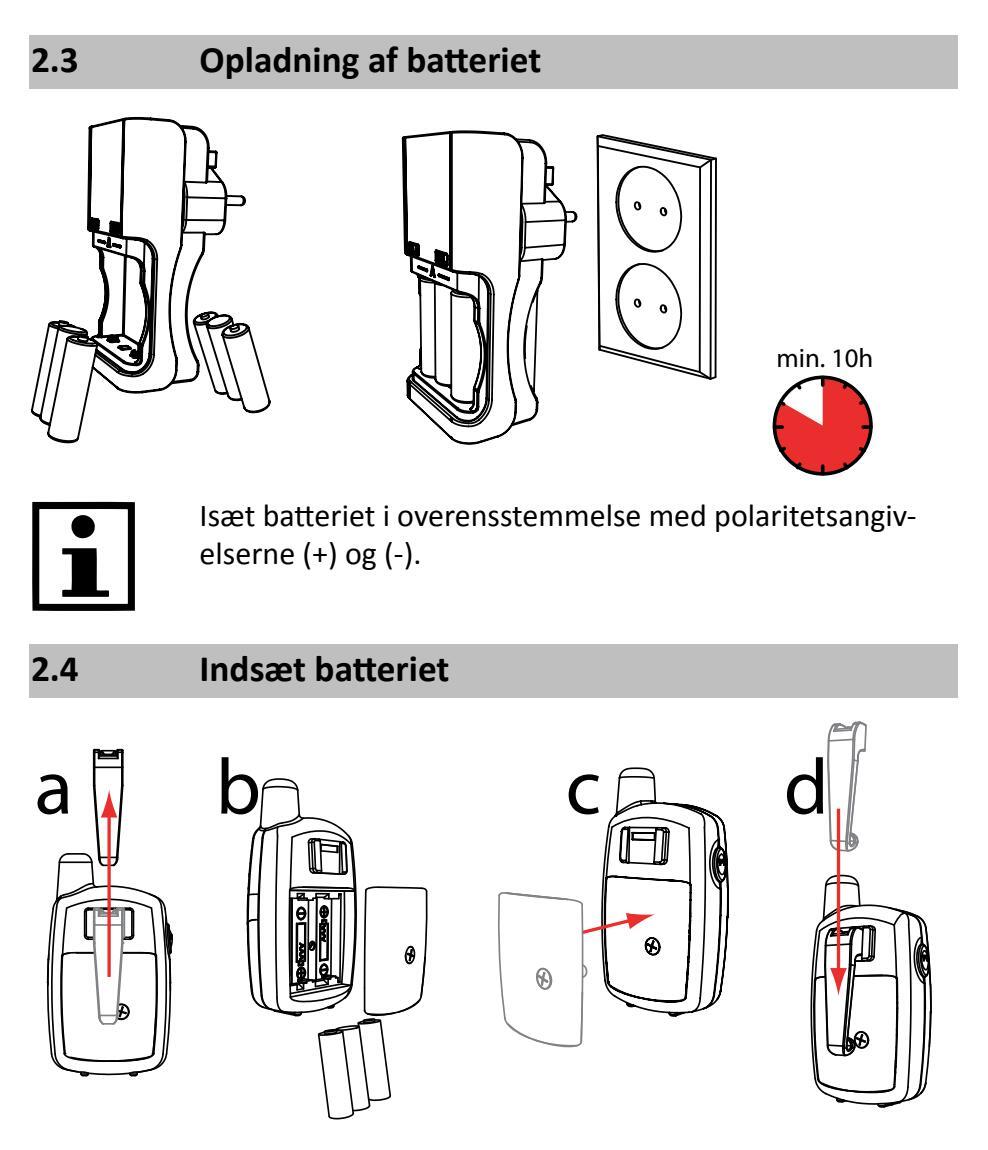 2.3 Opladning af batteriet

min. 10h

Isæt batteriet i overensstemmelse med polaritetsangivelserne (+) og (-).

2.4 Indsæt batteriet

a

b

c

d