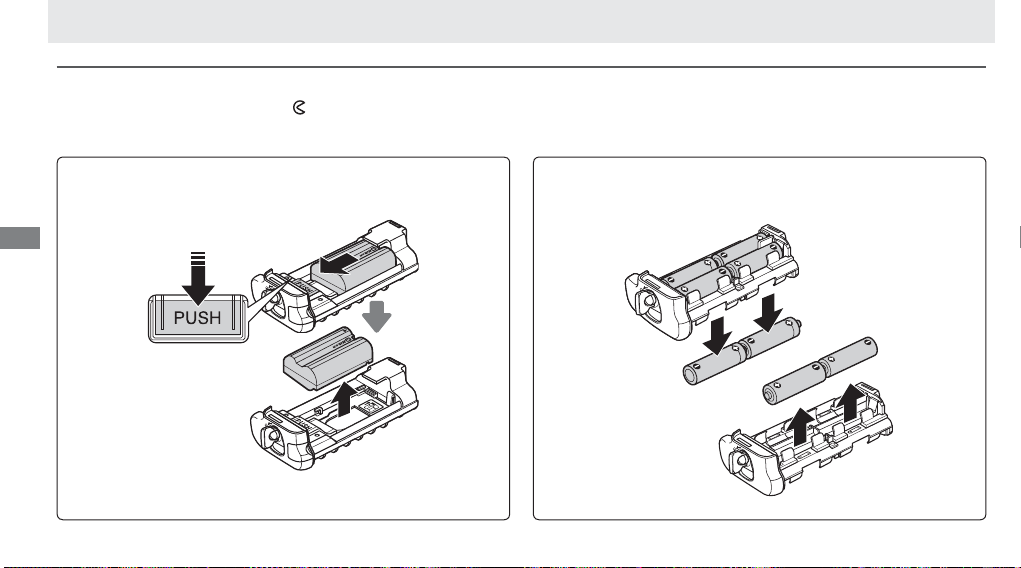 PUSH