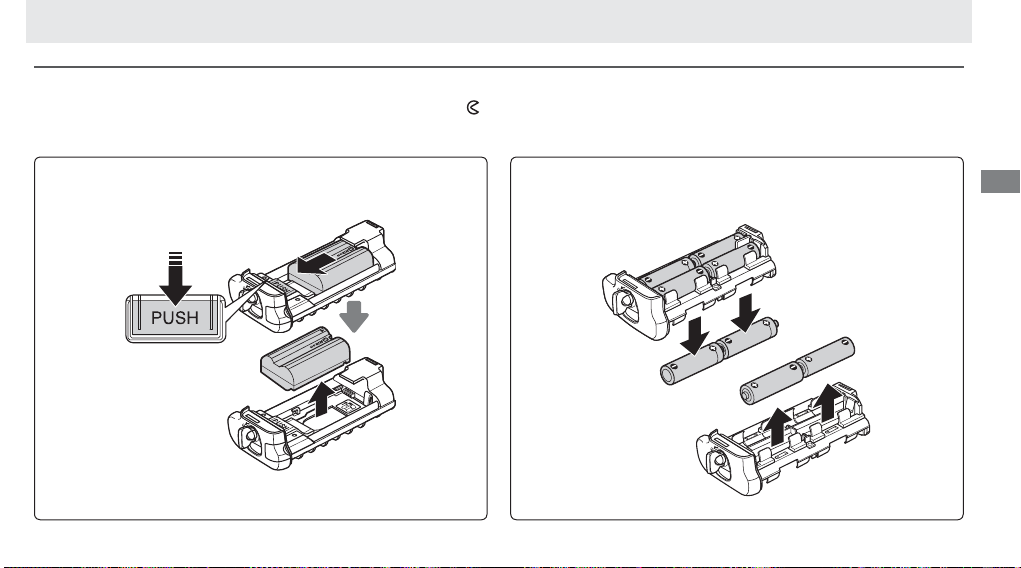 PUSH