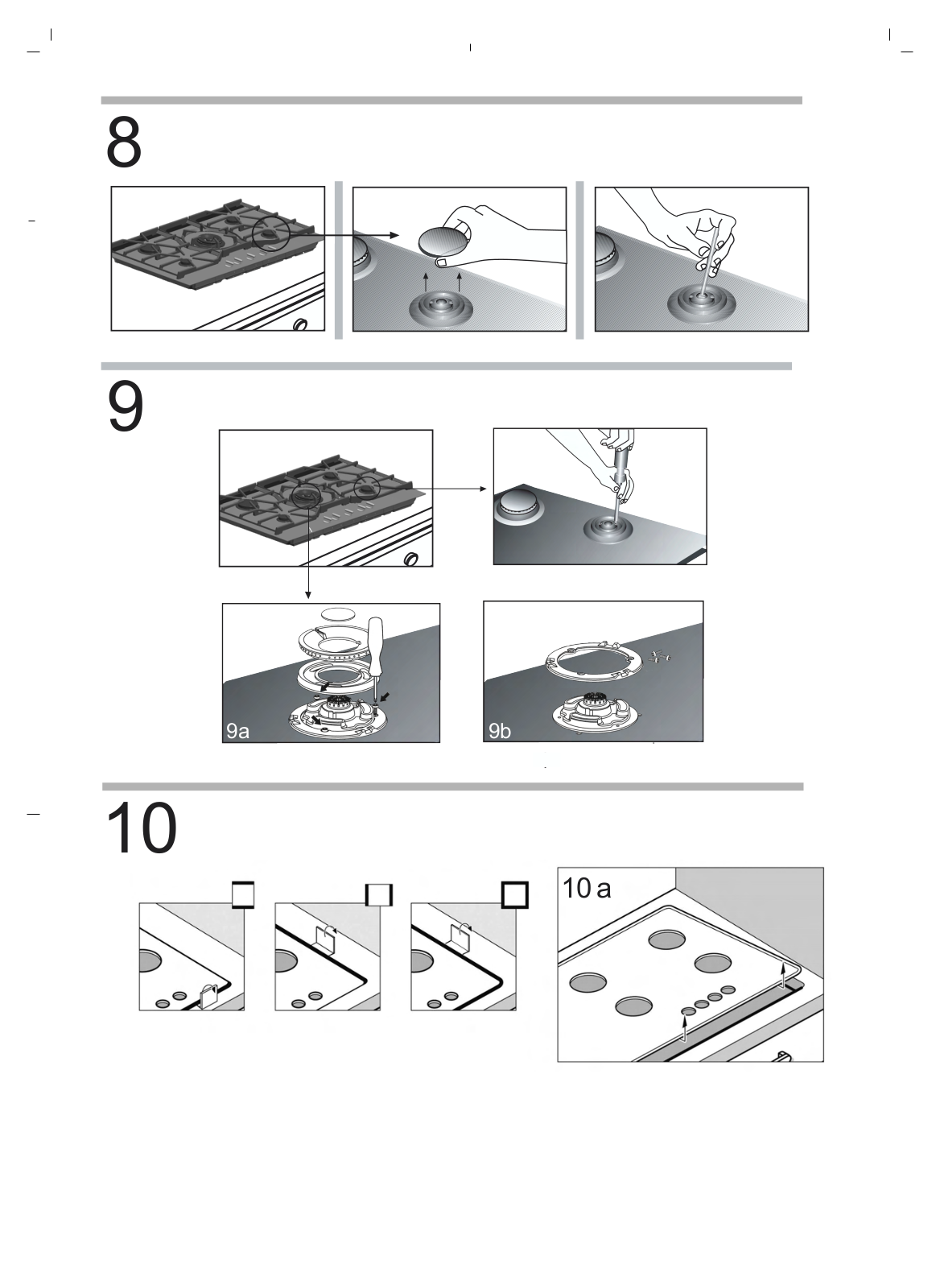 8

9

9a

9b

10

10 a