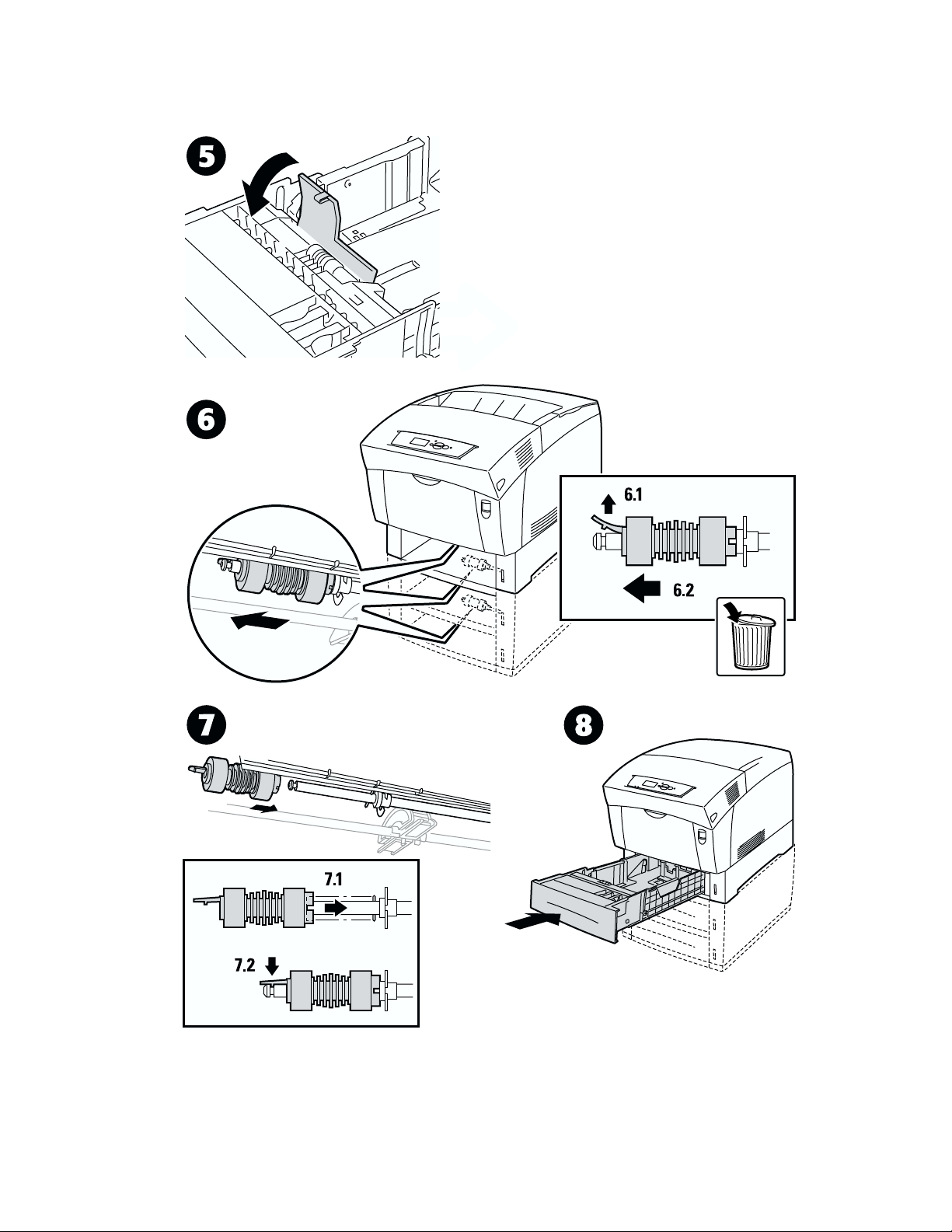 5

6

6.1

6.2

7

7.1

7.2

8