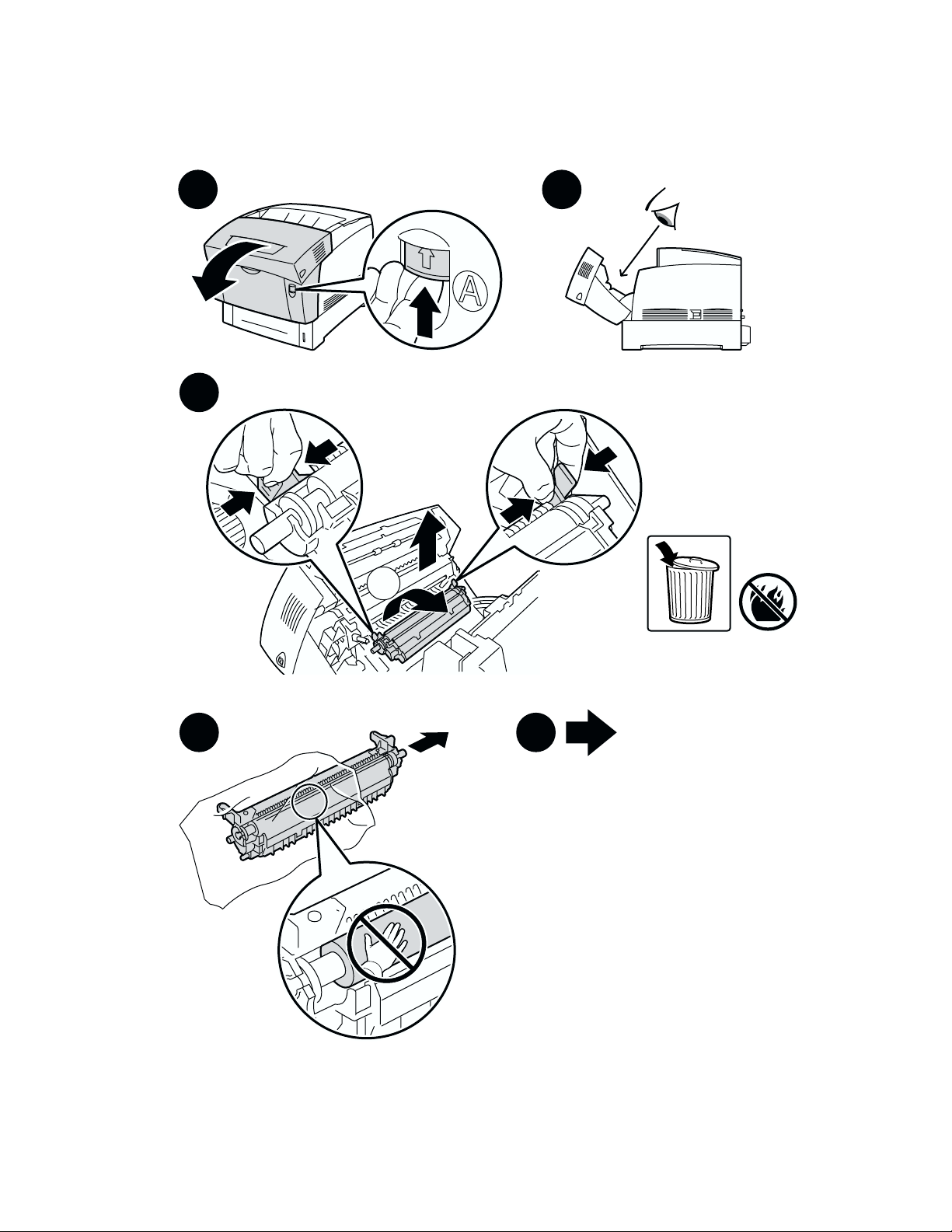 A