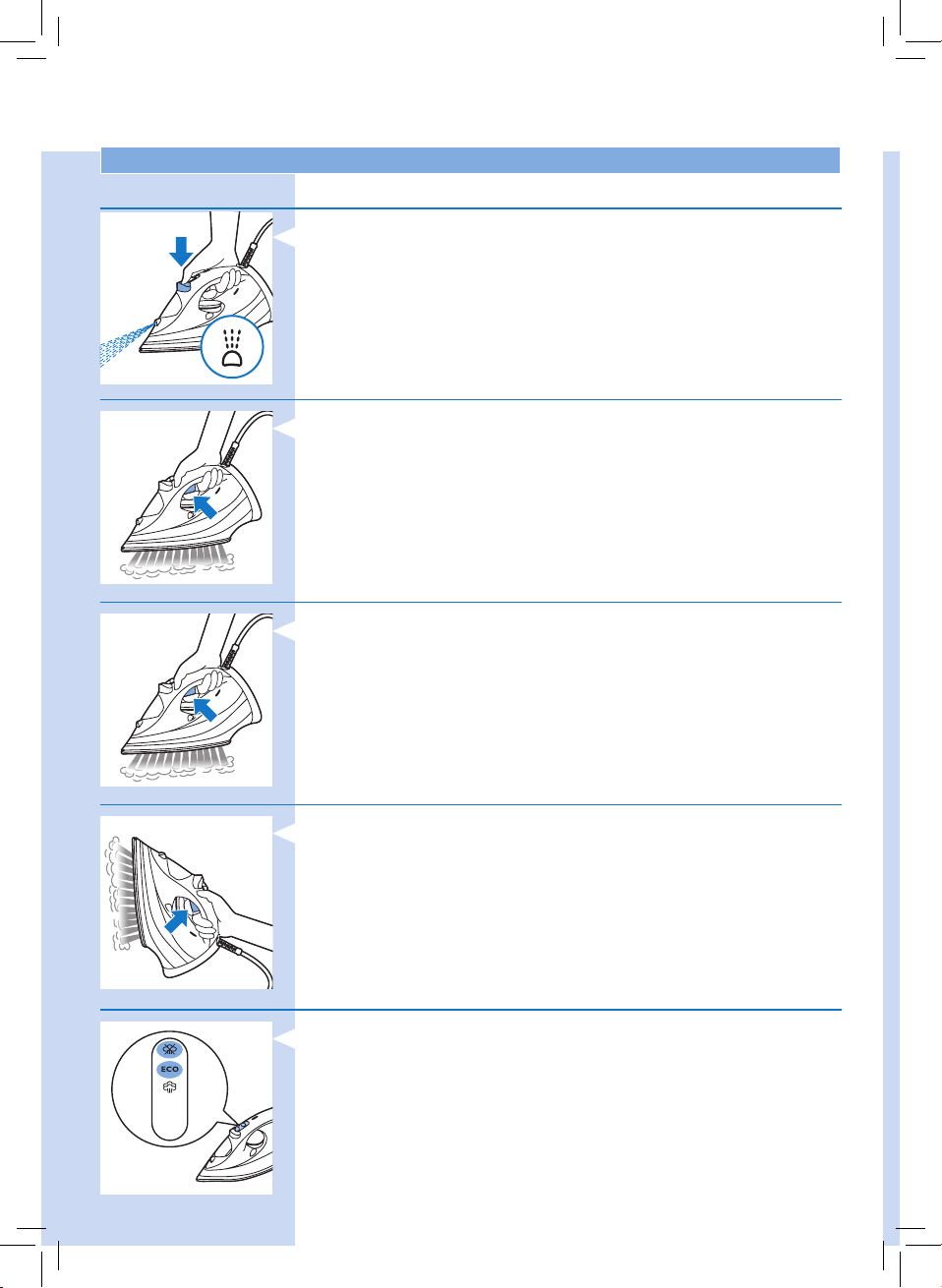 ECO