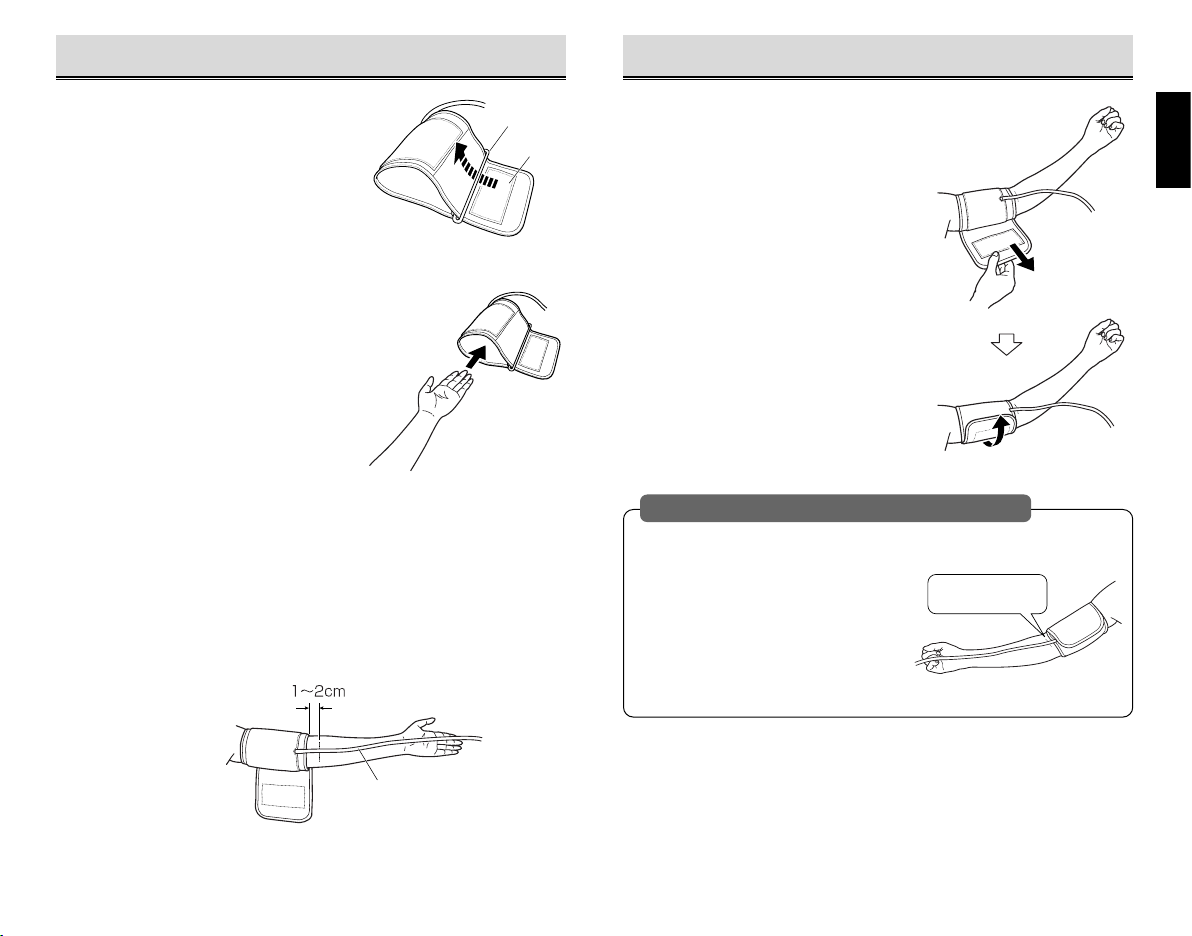 1~2cm