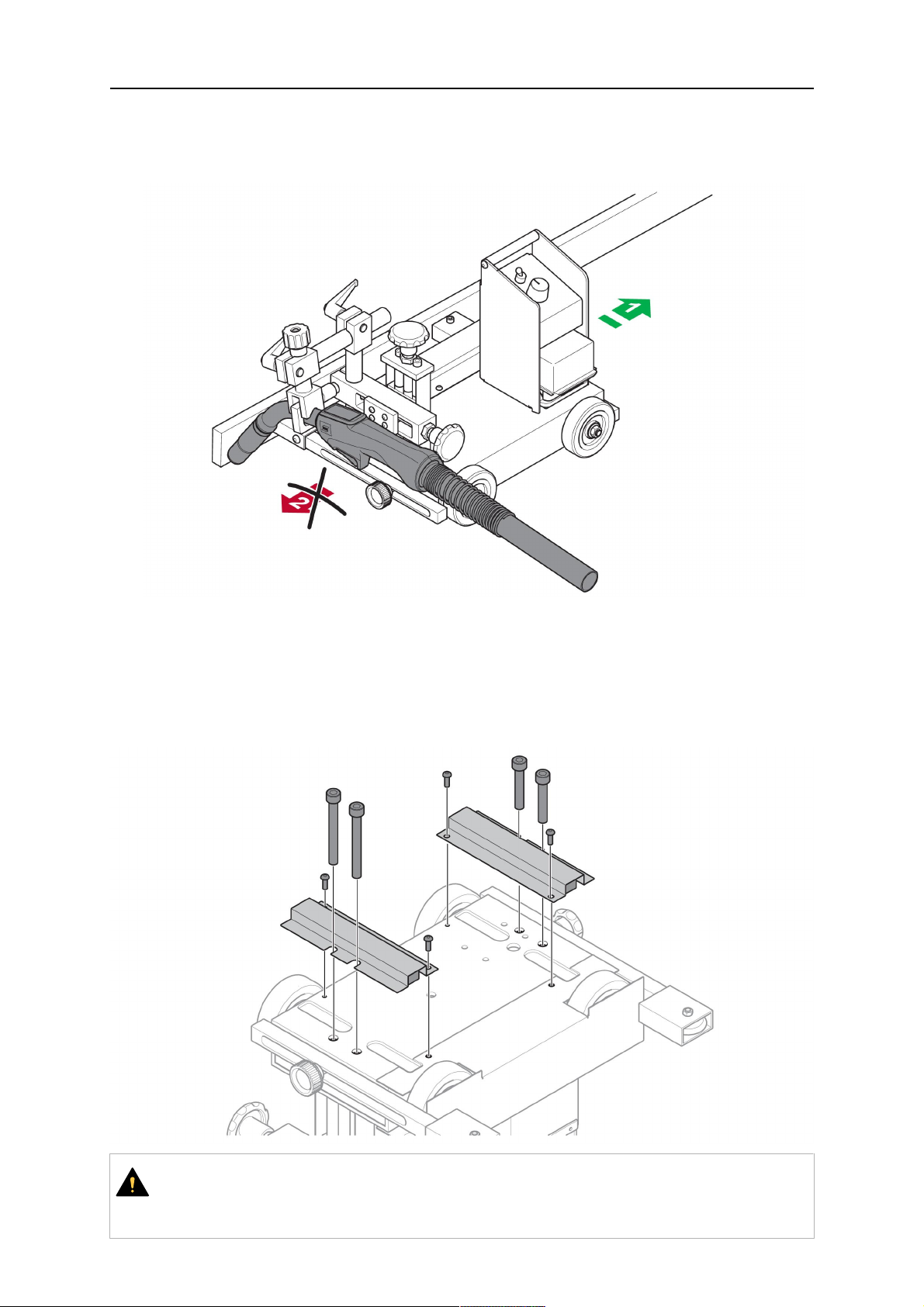 1

2