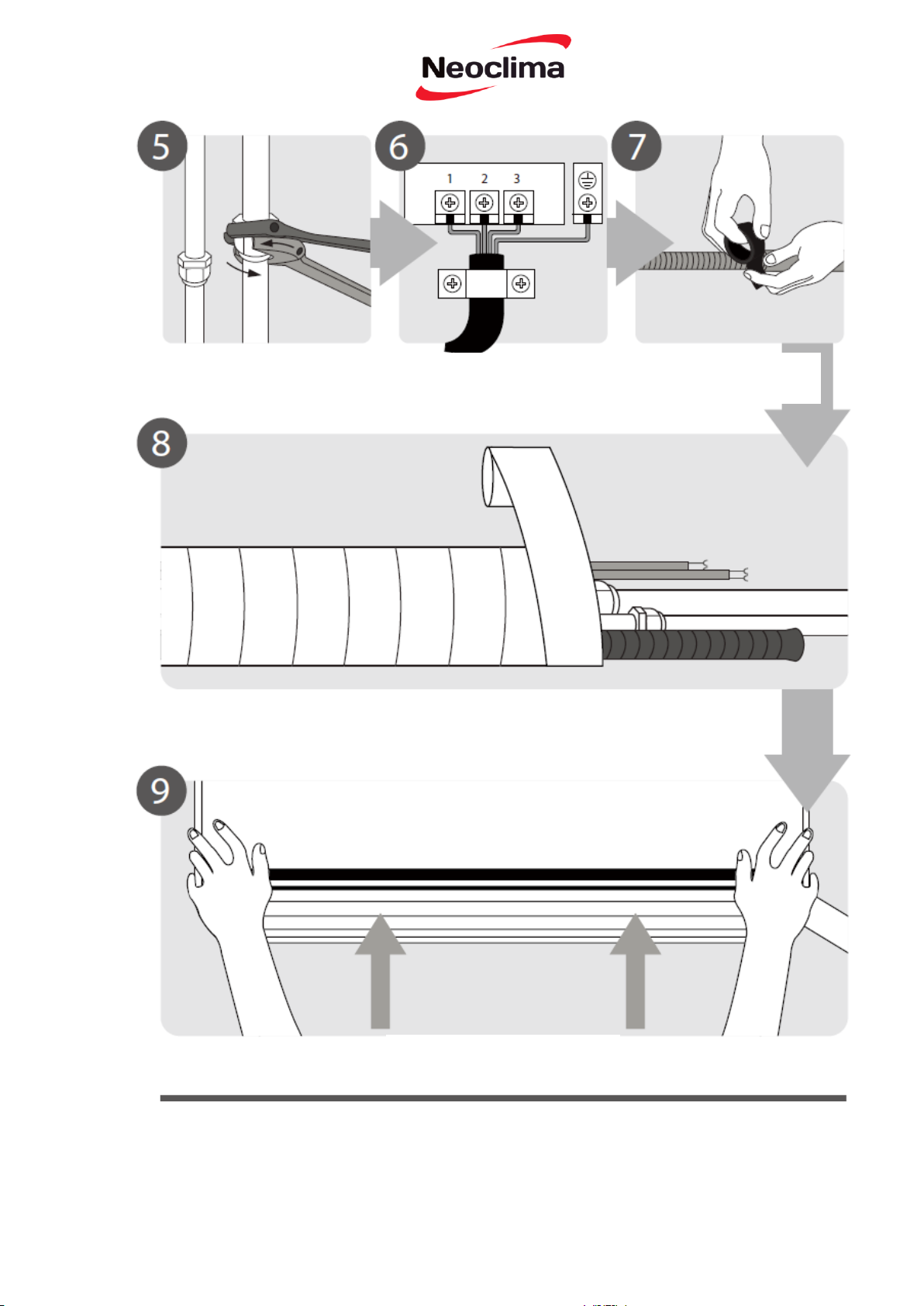 Neoclima

5

6

1 2 3

7

8

9