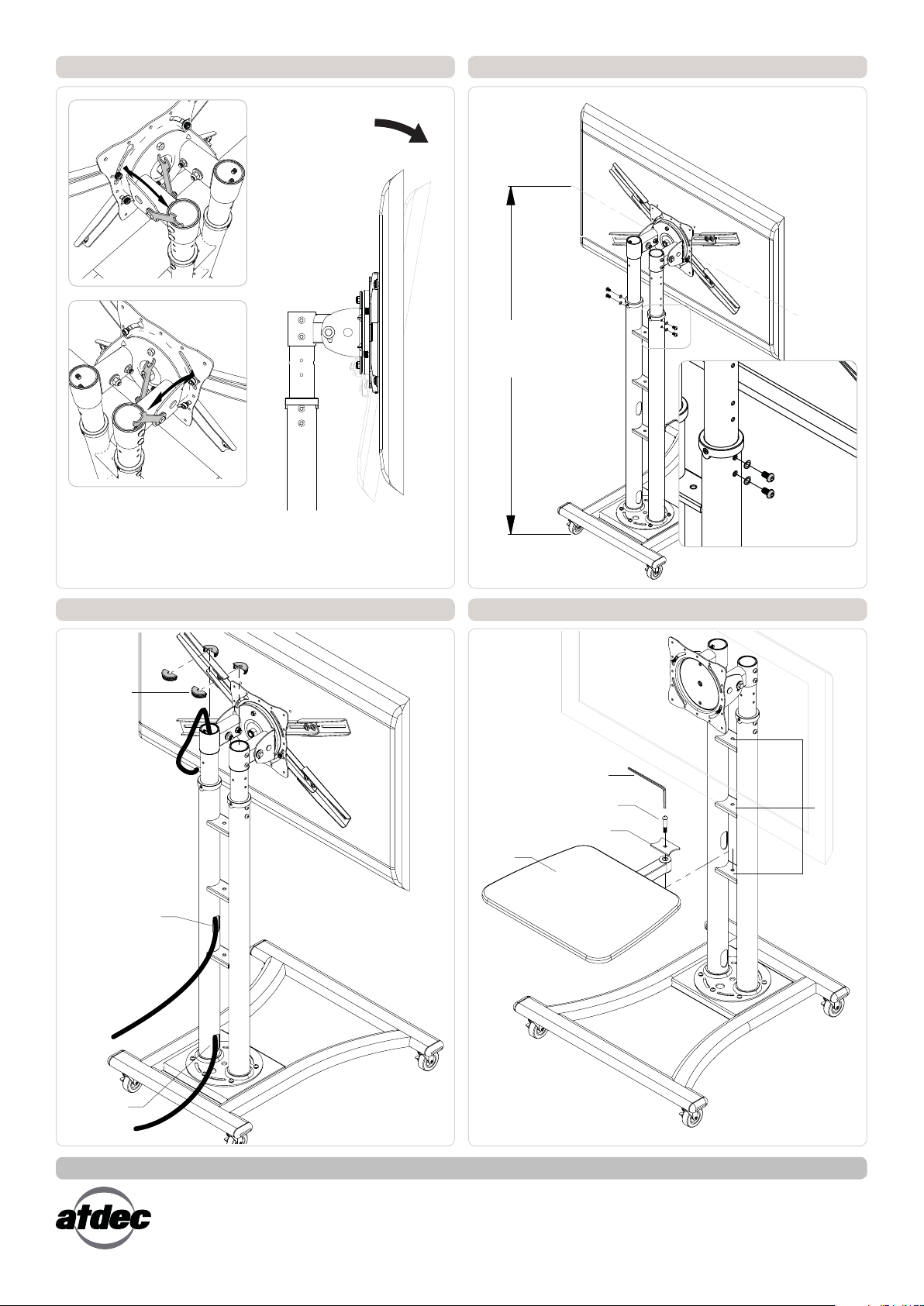 atdec