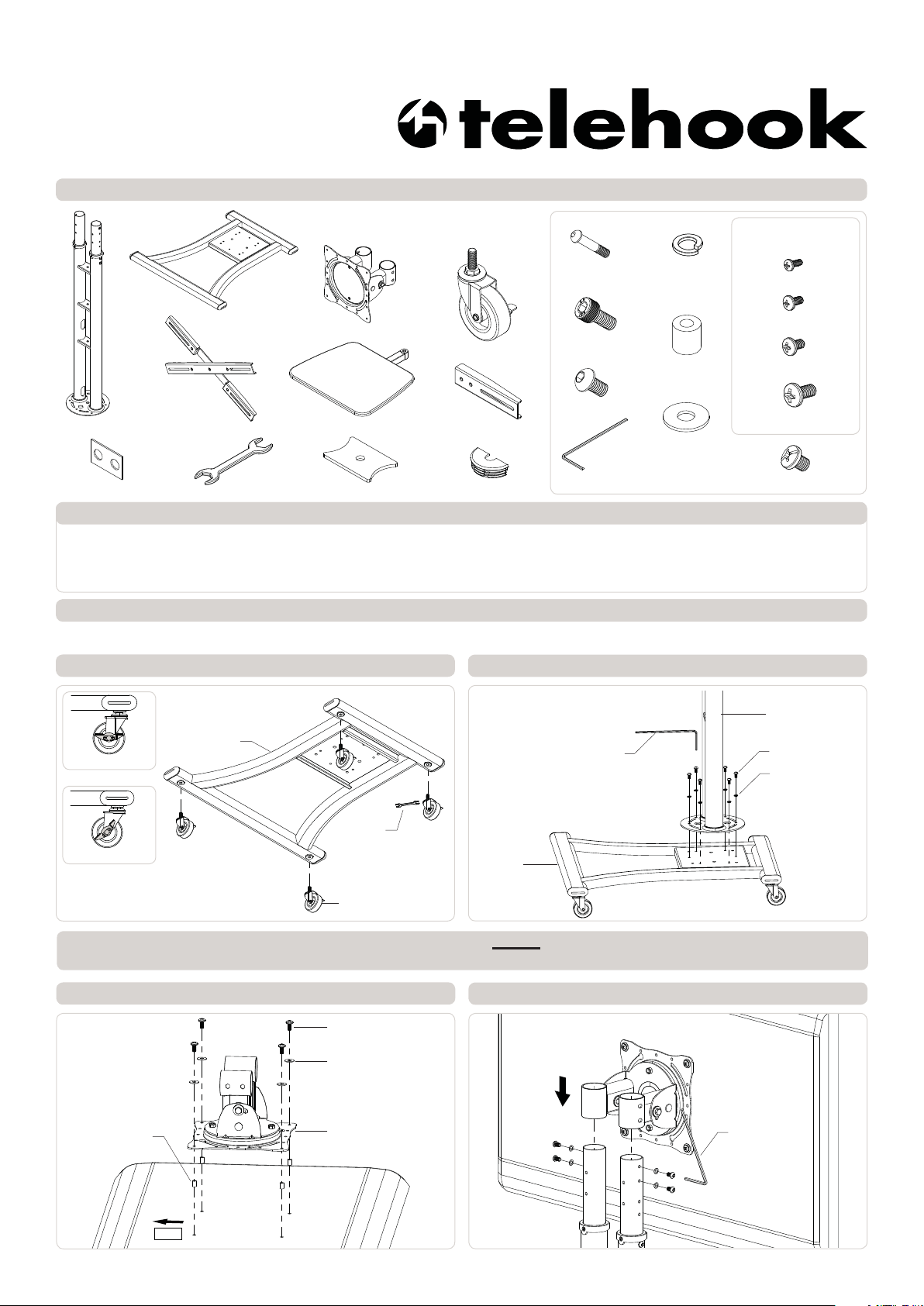 telehook