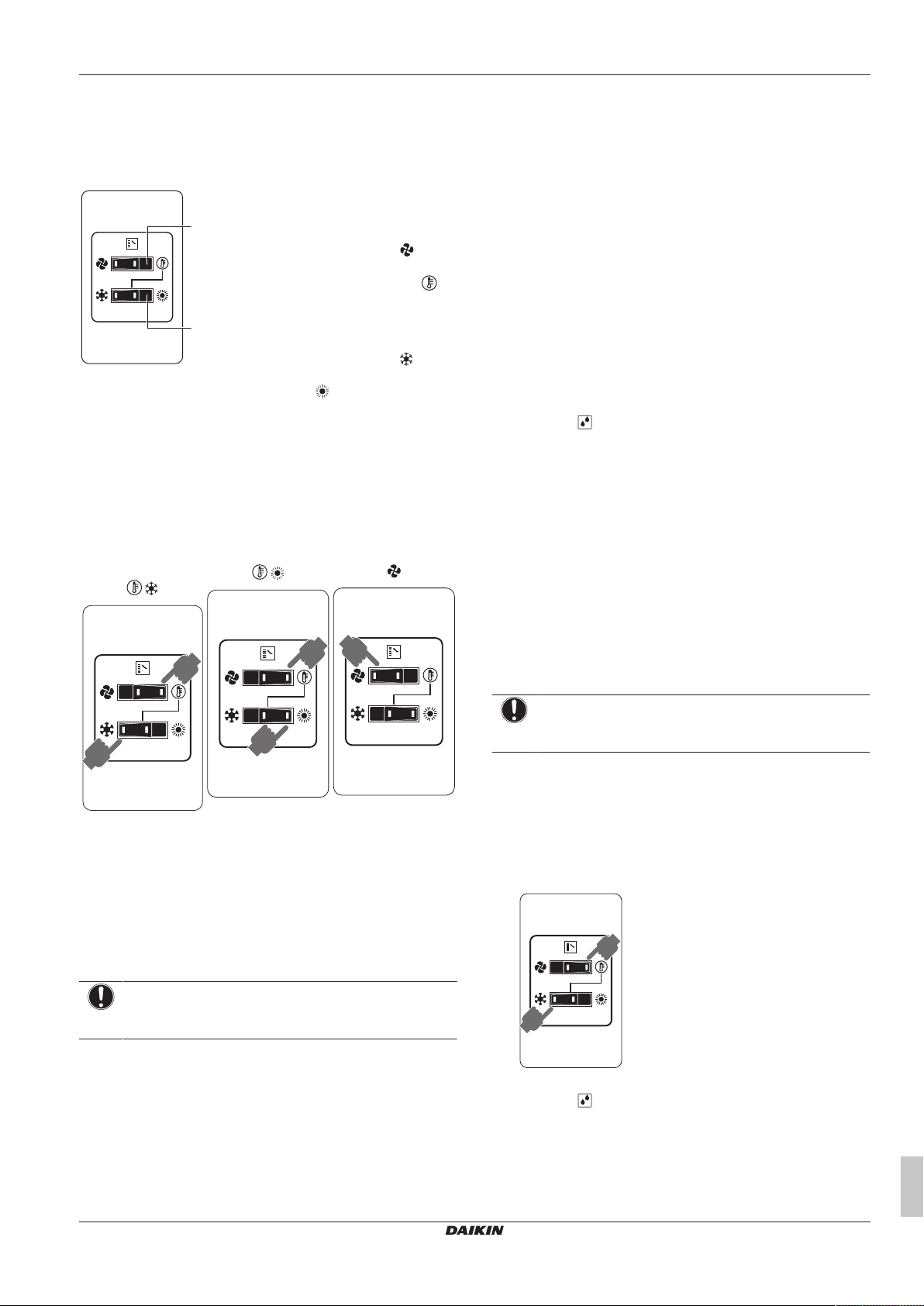 DAIKIN