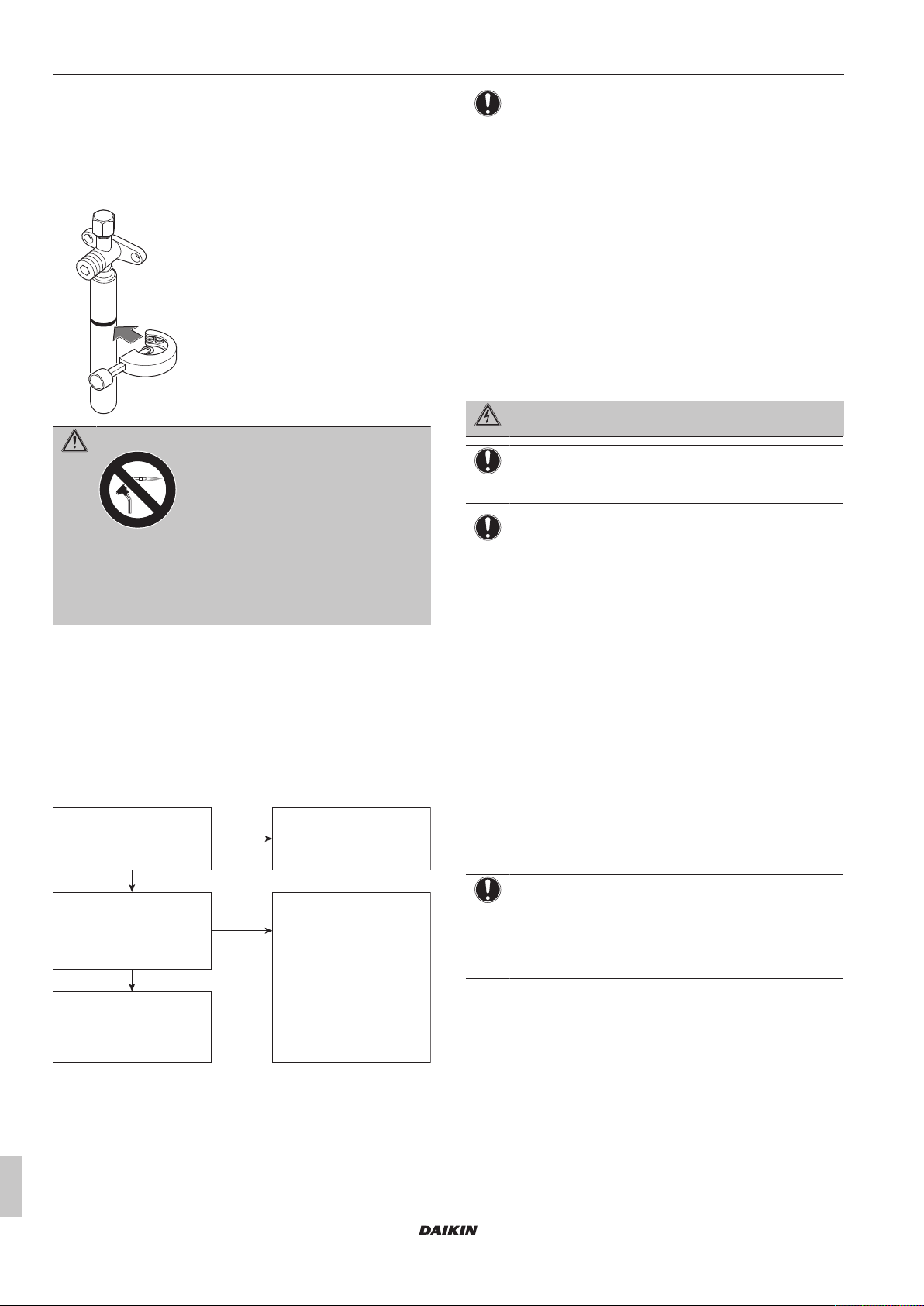 DAIKIN