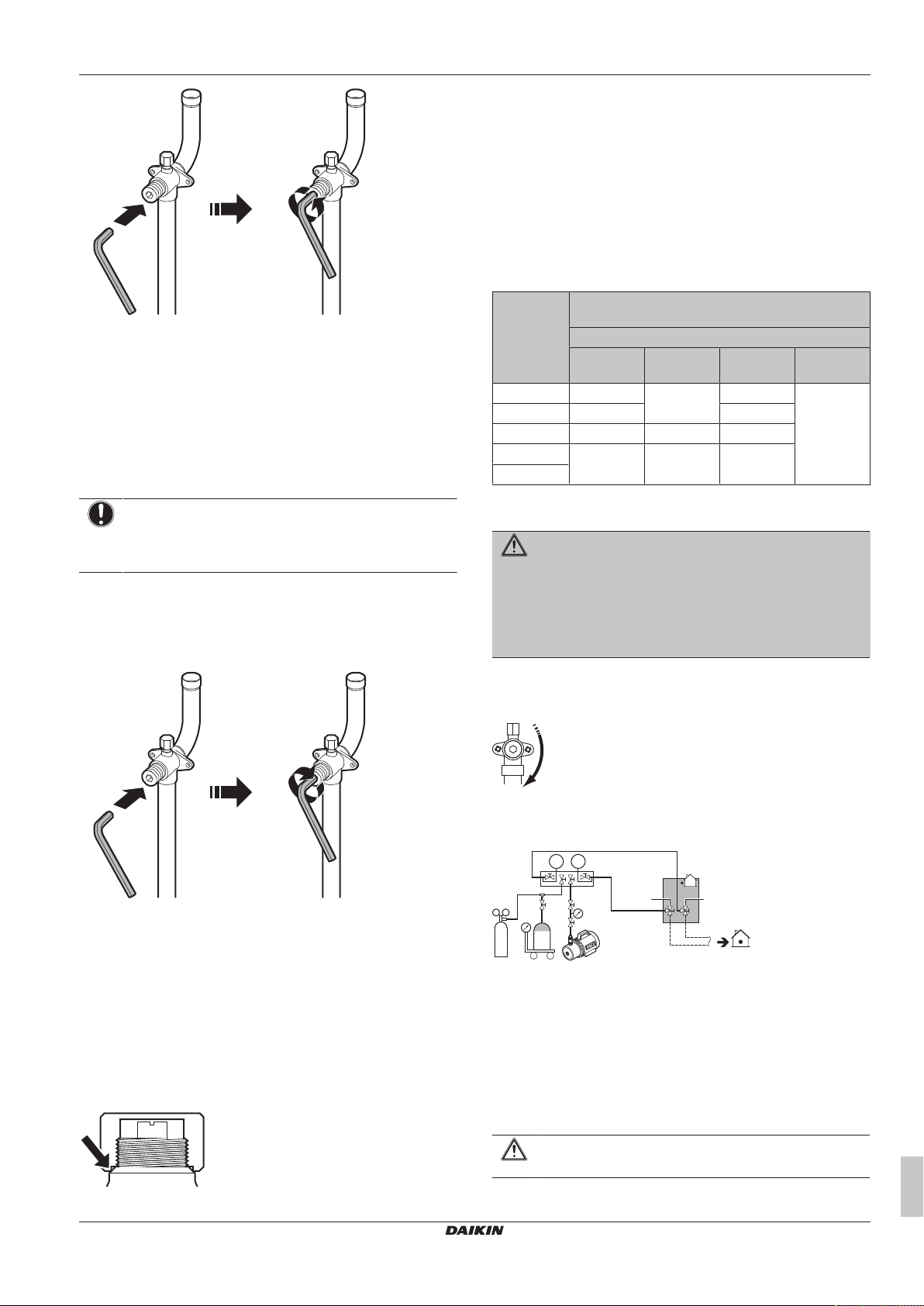 DAIKIN