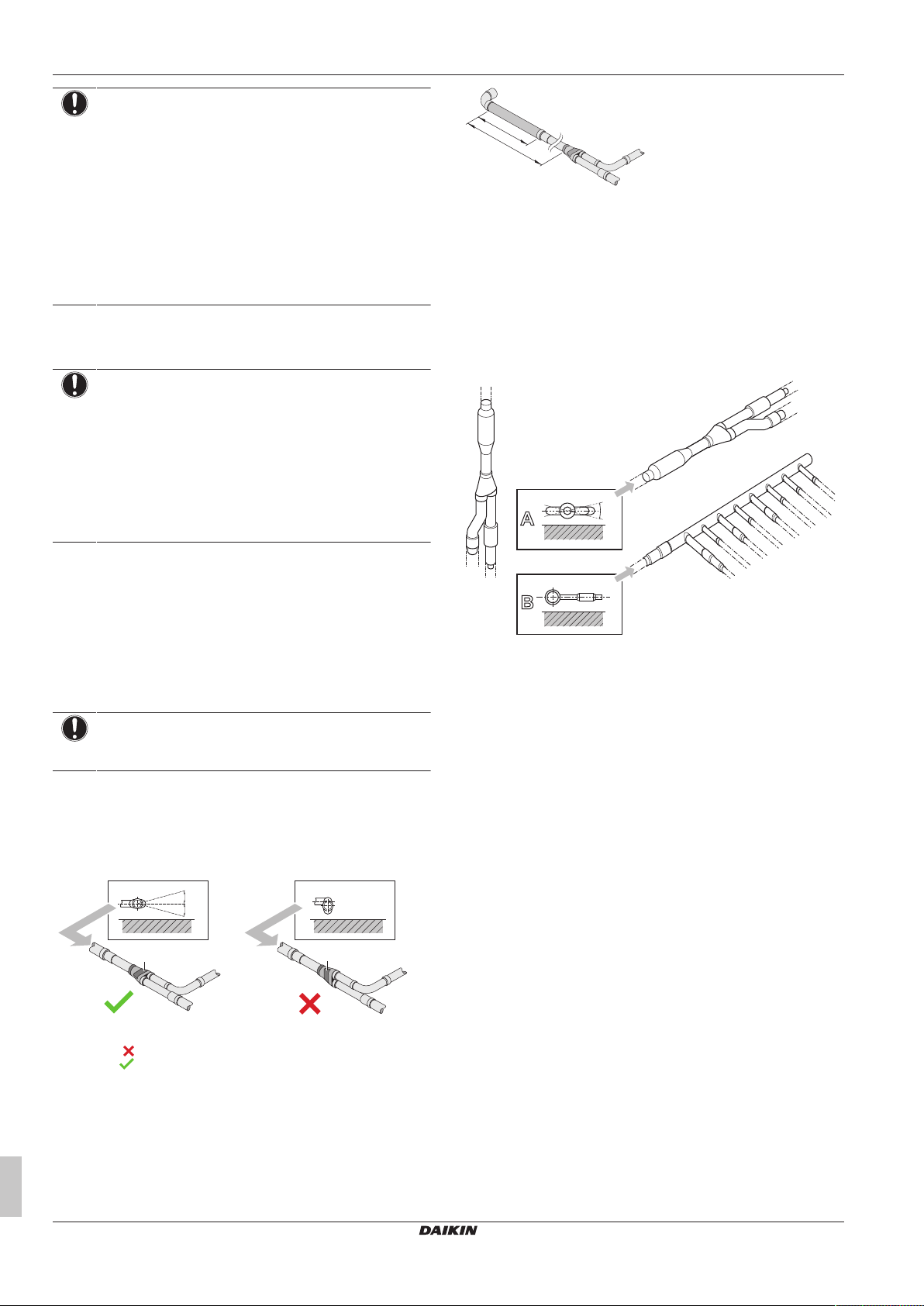 A
B

DAIKIN