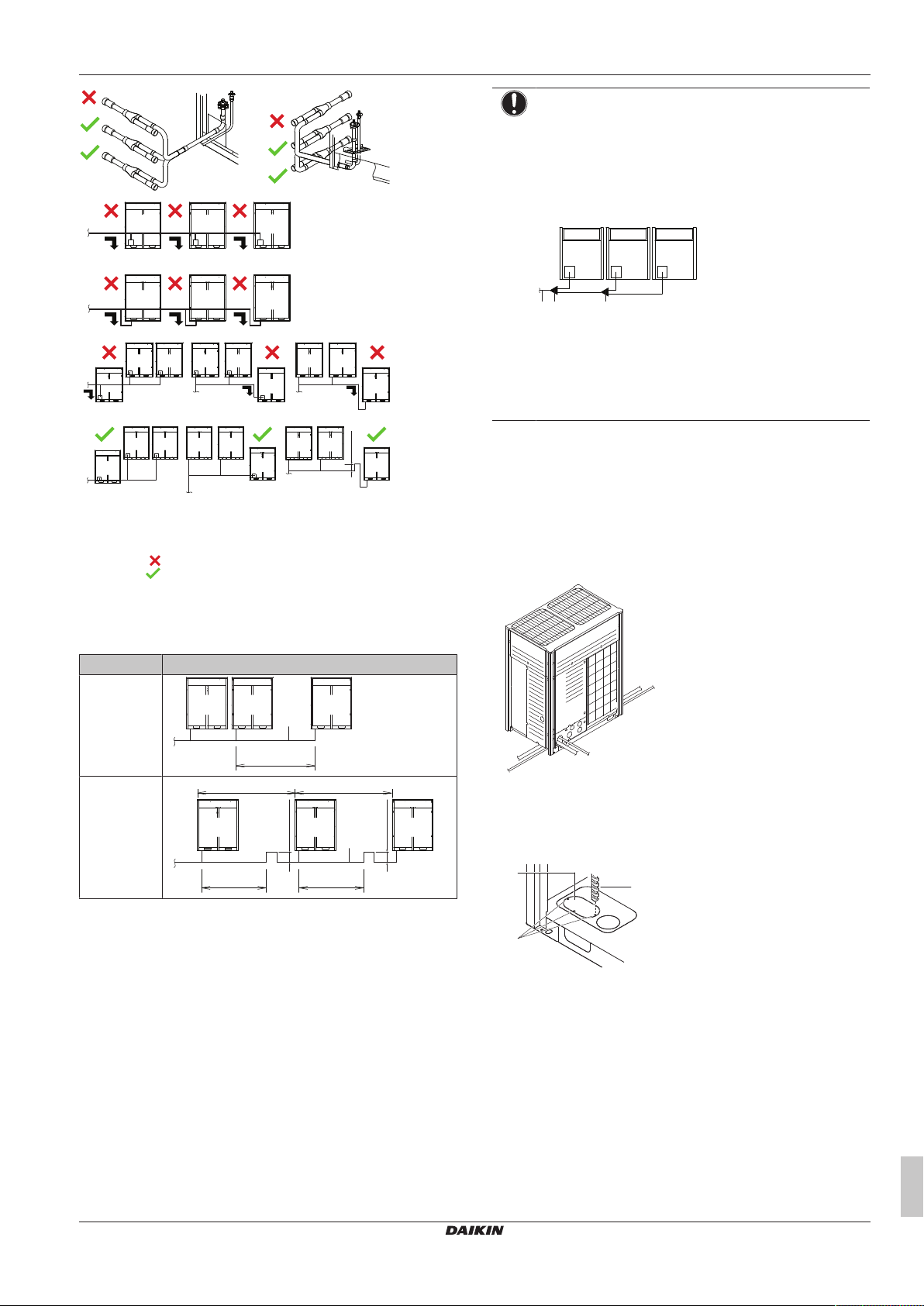 DAIKIN